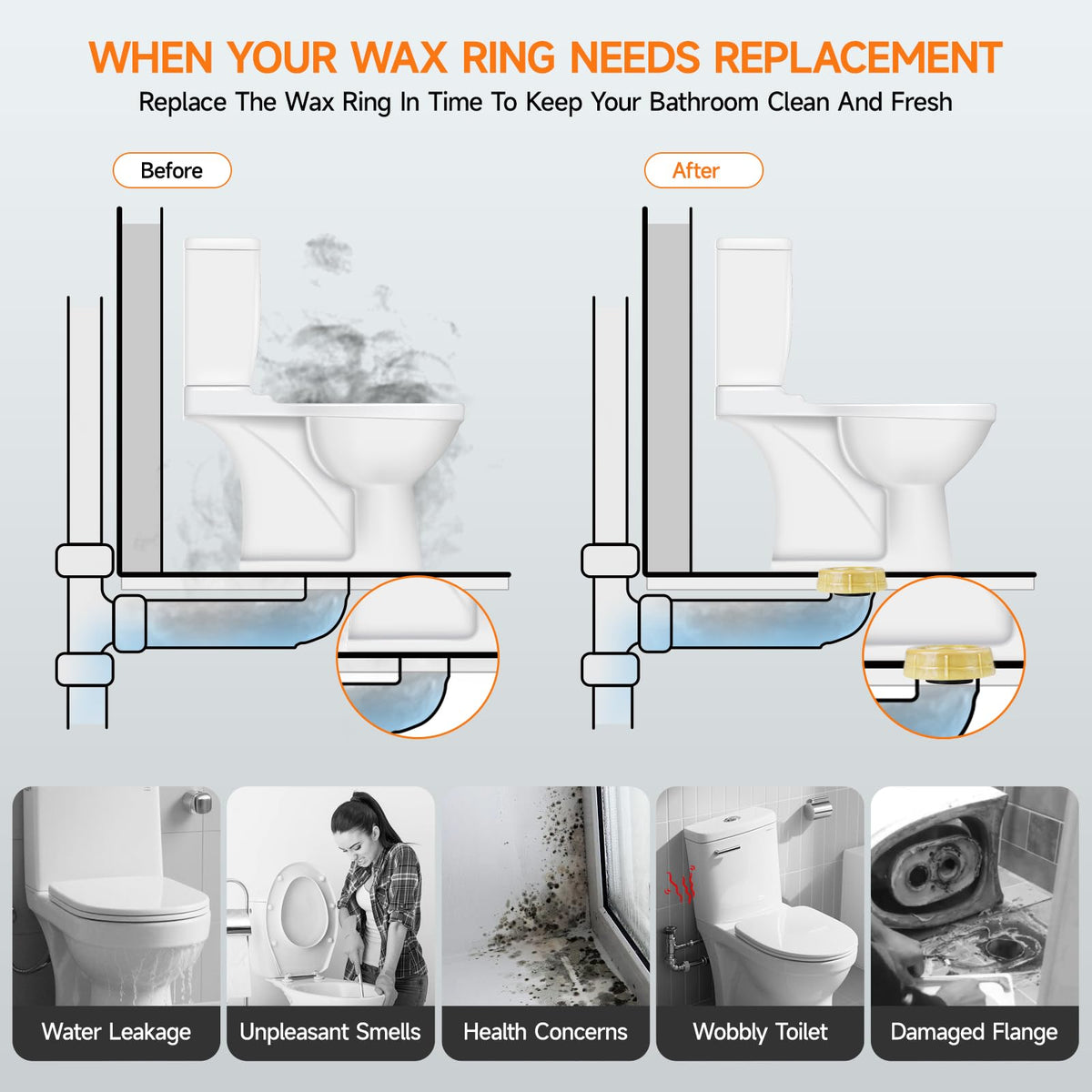 WHEN YOUR WAX RING NEEDS REPLACEMENT
Replace The Wax Ring In Time To Keep Your Bathroom Clean And Fresh

Before

After

Water Leakage

Unpleasant Smells

Health Concerns

Wobbly Toilet

Damaged Flange