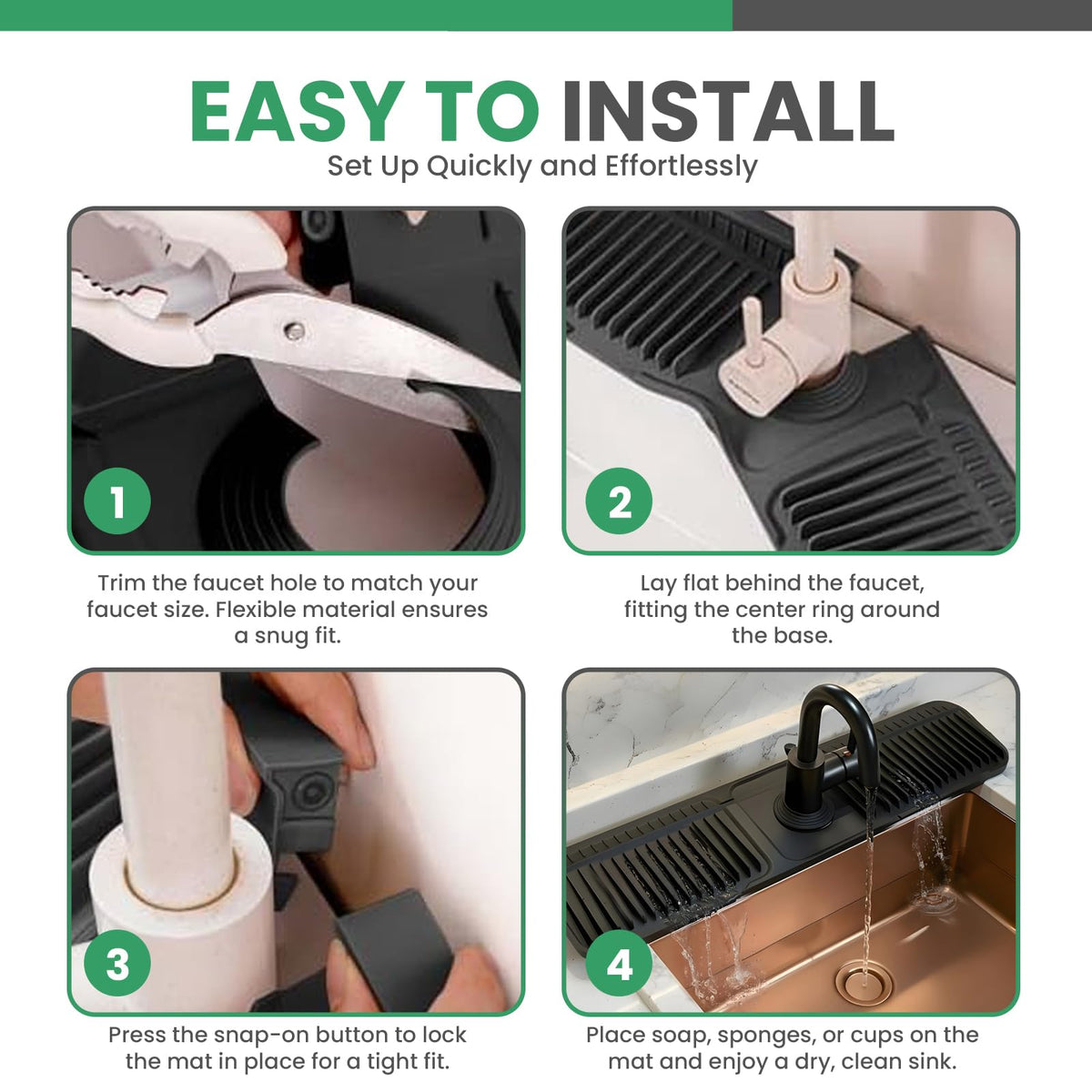 EASY TO INSTALL
Set Up Quickly and Effortlessly

1

Trim the faucet hole to match your faucet size. Flexible material ensures a snug fit.

2

Lay flat behind the faucet, fitting the center ring around the base.

3

Press the snap-on button to lock the mat in place for a tight fit.

4

Place soap, sponges, or cups on the mat and enjoy a dry, clean sink.