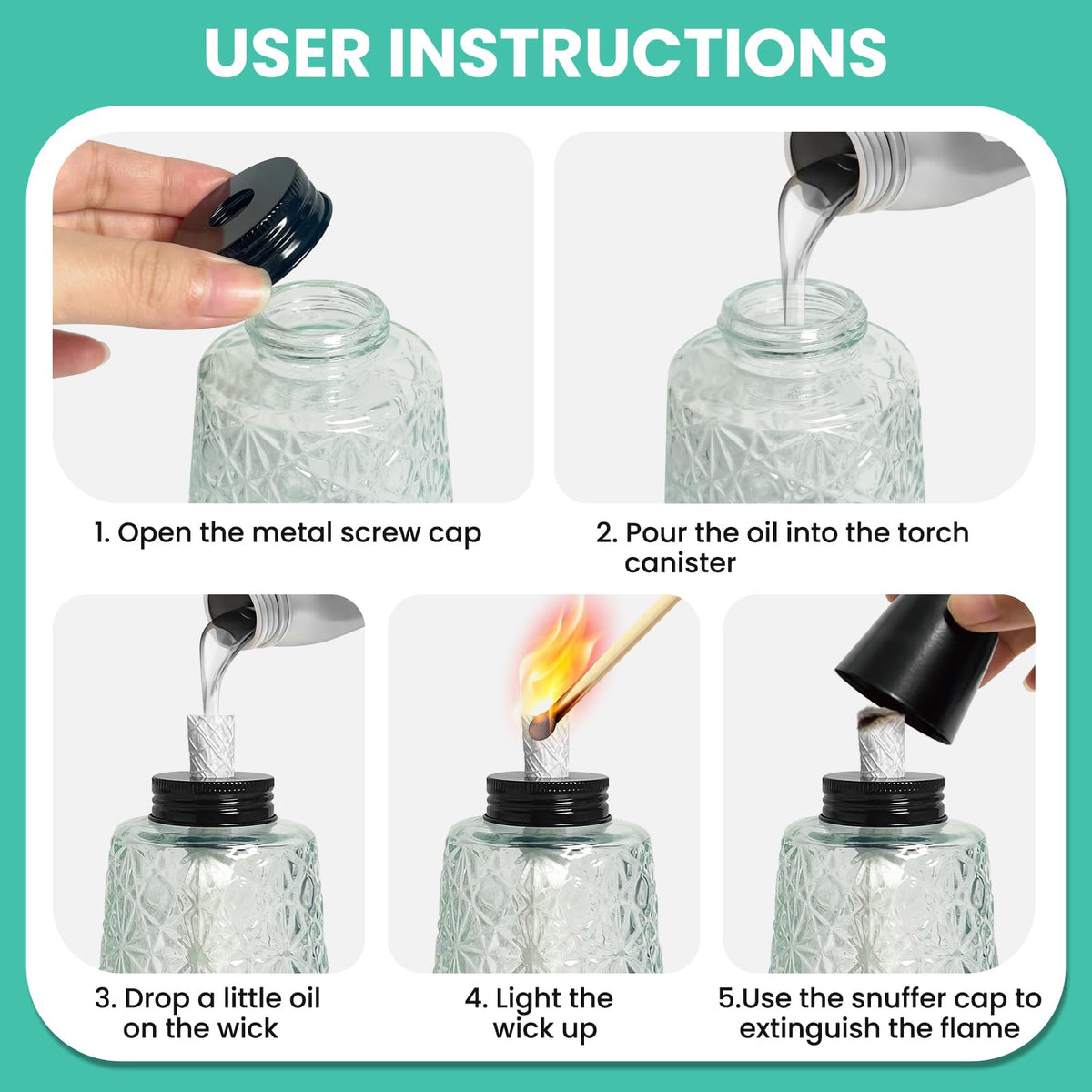 USER INSTRUCTIONS

1. Open the metal screw cap

2. Pour the oil into the torch canister

3. Drop a little oil on the wick

4. Light the wick up

5.Use the snuffer cap to extinguish the flame