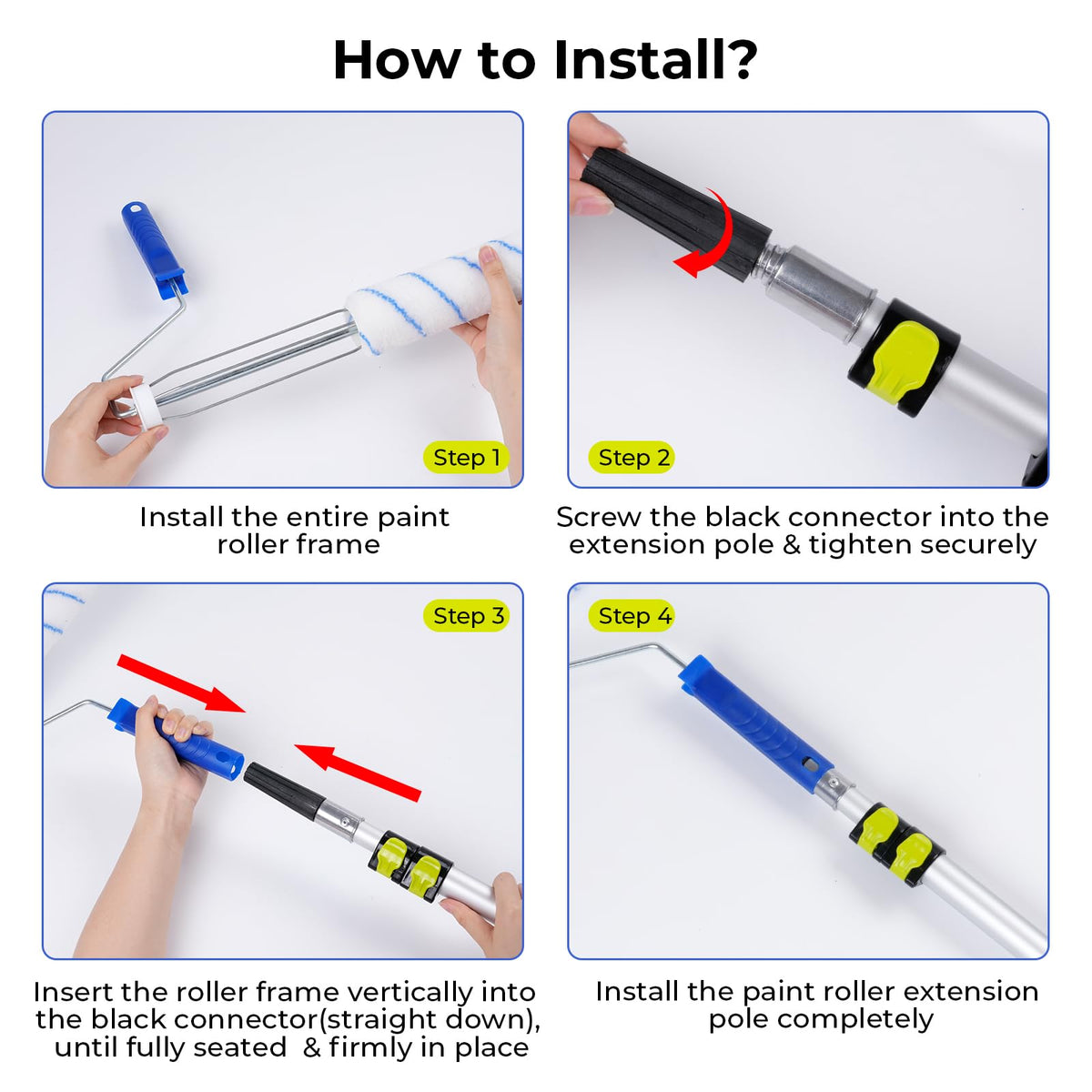 How to Install?

Step 1

Install the entire paint roller frame

Step 2

Screw the black connector into the extension pole & tighten securely

Step 3

Insert the roller frame vertically into the black connector(straight down), until fully seated & firmly in place

Step 4

Install the paint roller extension pole completely