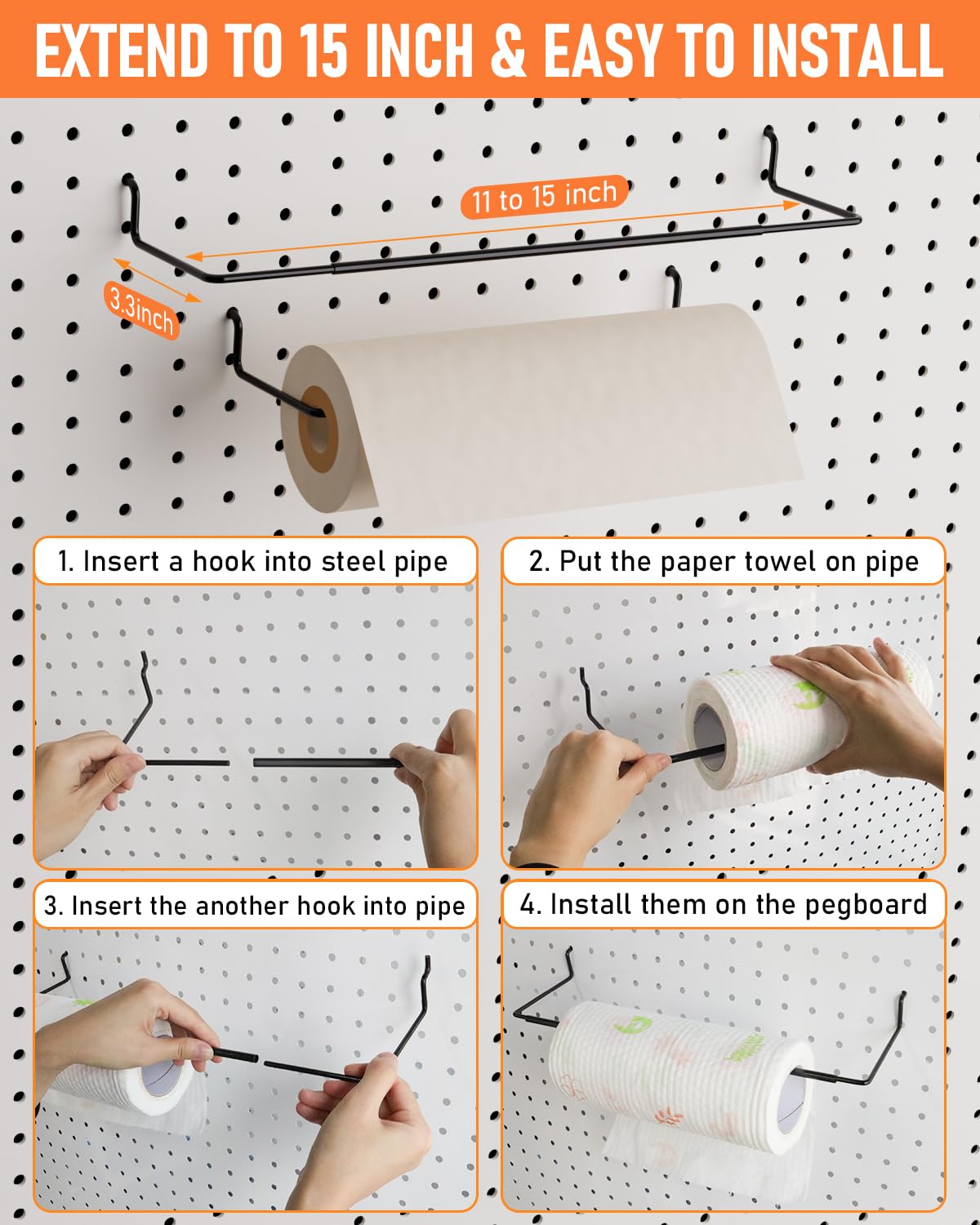 EXTEND TO 15 INCH & EASY TO INSTALL

11 to 15 inch

3.3inch

1. Insert a hook into steel pipe

2. Put the paper towel on pipe

3. Insert the another hook into pipe

4. Install them on the pegboard