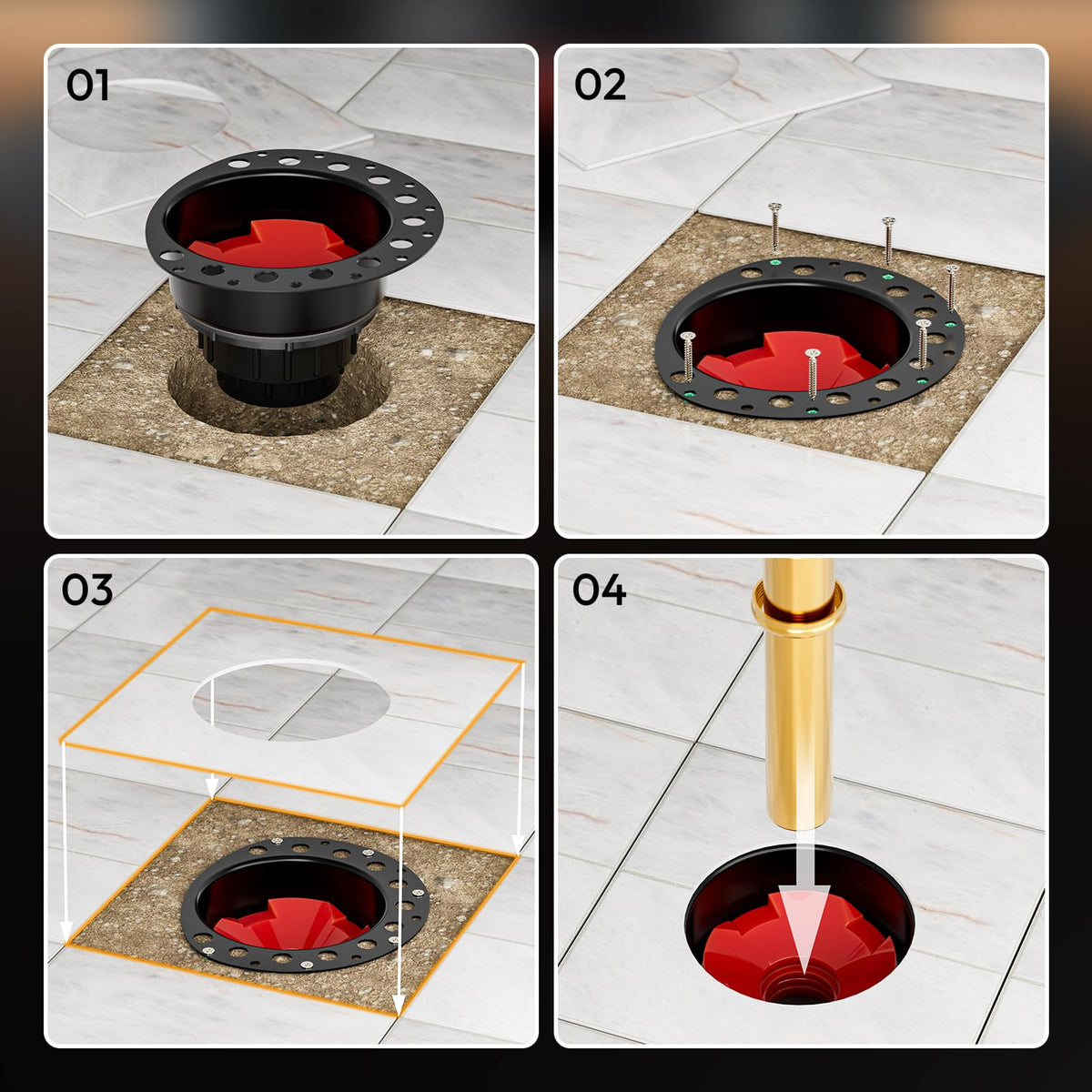 01

02

03

04