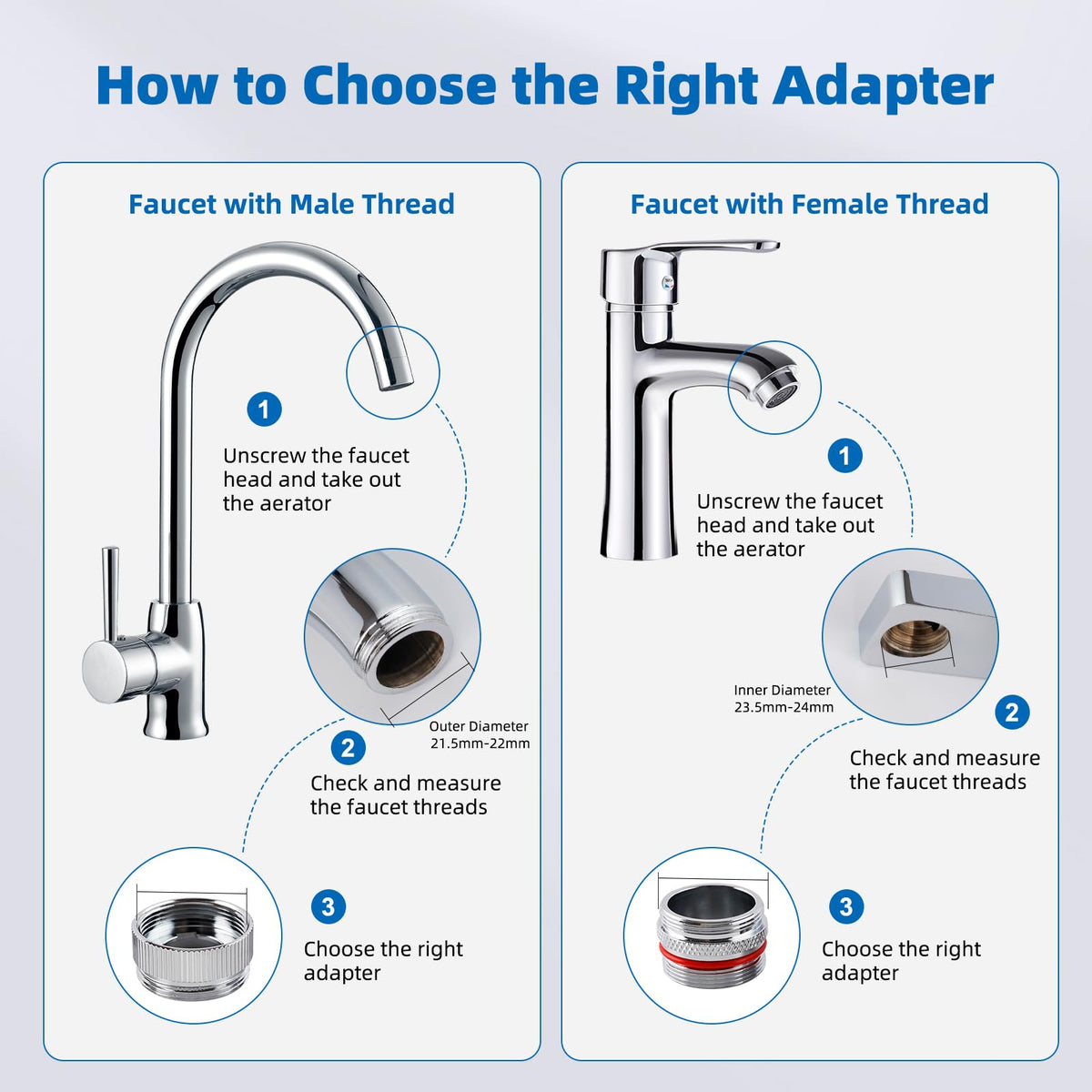 How to Choose the Right Adapter

Faucet with Male Thread

1

Unscrew the faucet head and take out the aerator

Outer Diameter 21.5mm-22mm

2

Check and measure the faucet threads

3

Choose the right adapter

Faucet with Female Thread

1

Unscrew the faucet head and take out the aerator

Inner Diameter 23.5mm-24mm

2

Check and measure the faucet threads

3

Choose the right adapter