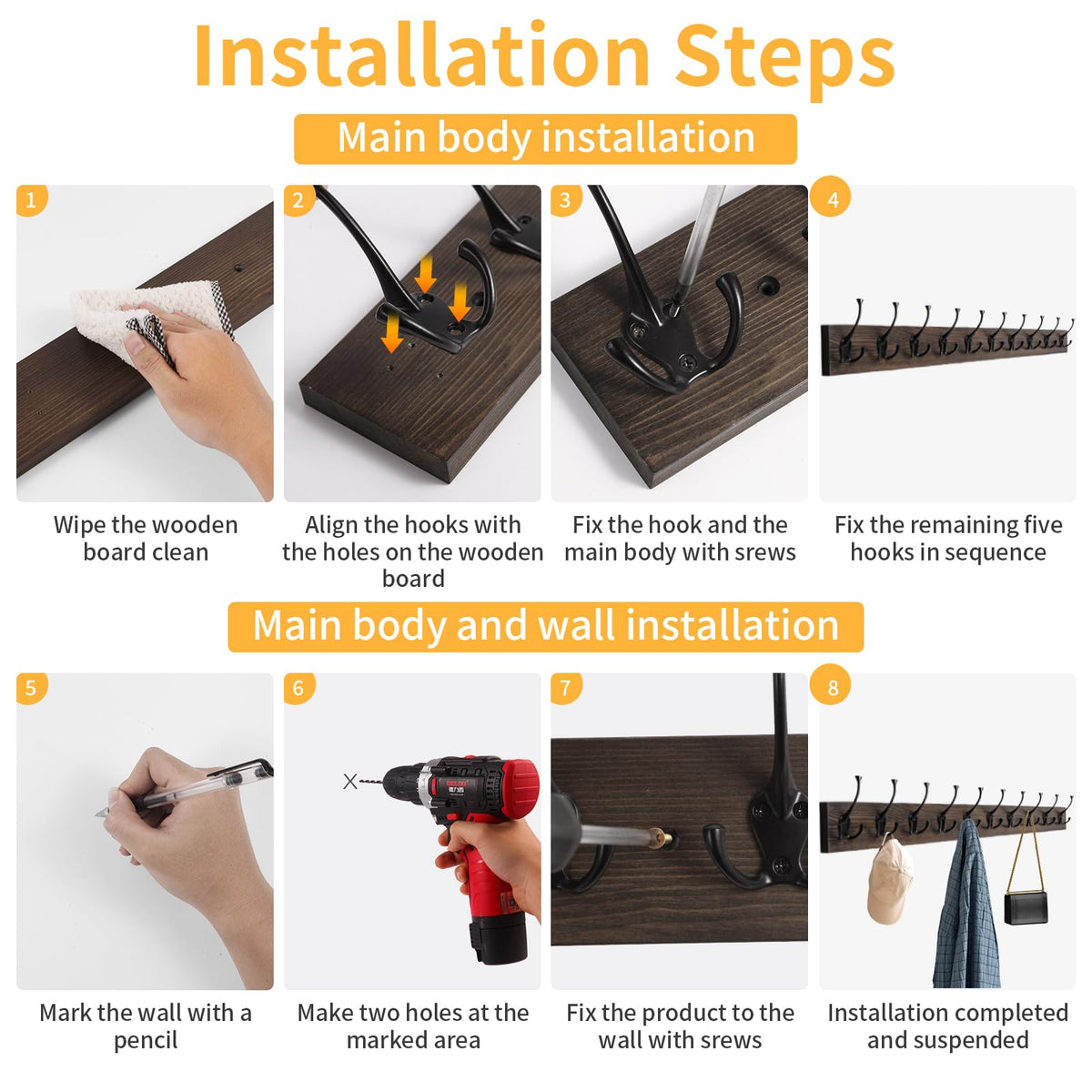 Installation Steps

Main body installation

1
Wipe the wooden board clean

2
Align the hooks with the holes on the wooden board

3
Fix the hook and the main body with srews

4
Fix the remaining five hooks in sequence

Main body and wall installation

5
Mark the wall with a pencil

6
Make two holes at the marked area

7
Fix the product to the wall with srews

8
Installation completed and suspended