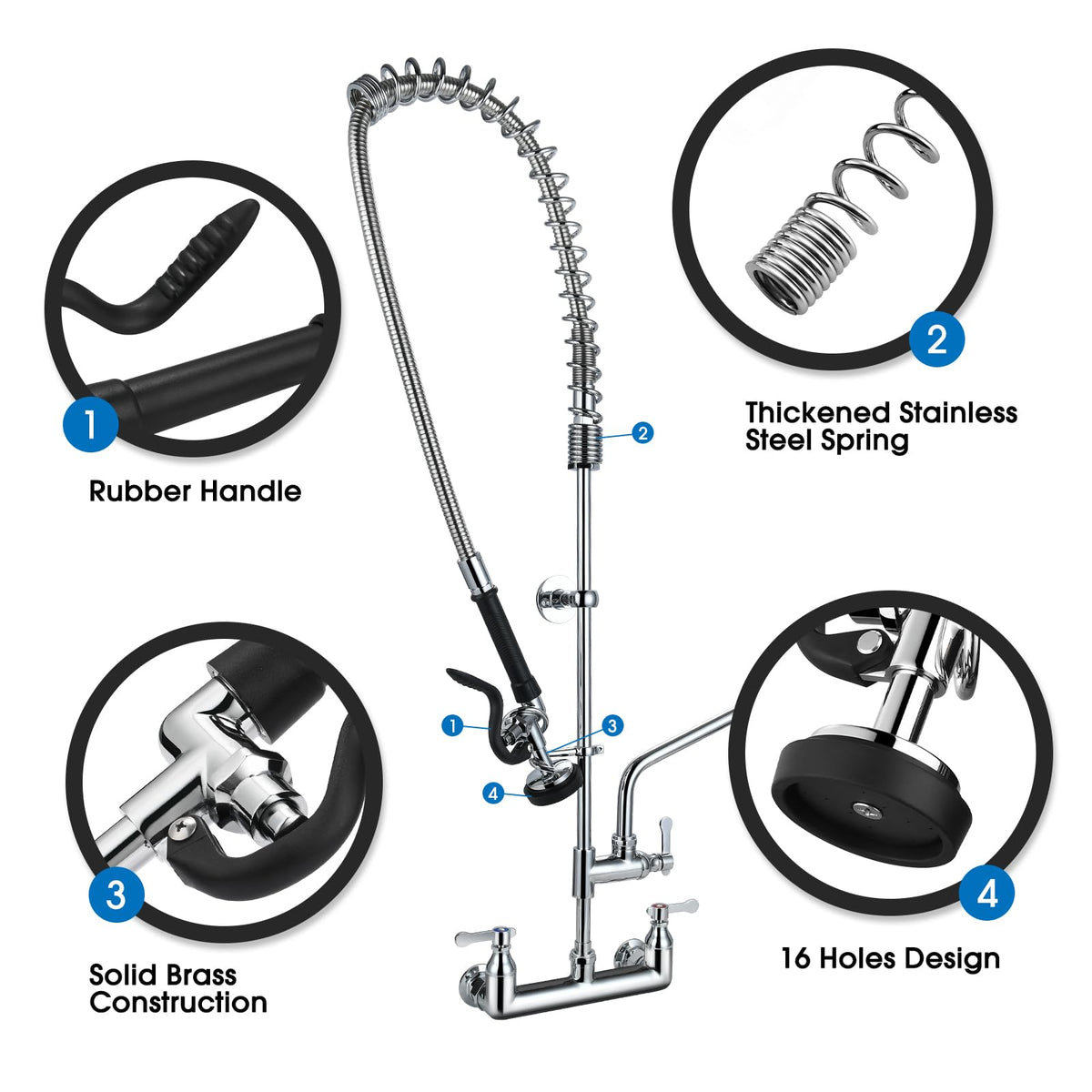 1
Rubber Handle

2
Thickened Stainless Steel Spring

2

1

3

4

3
Solid Brass Construction

4
16 Holes Design