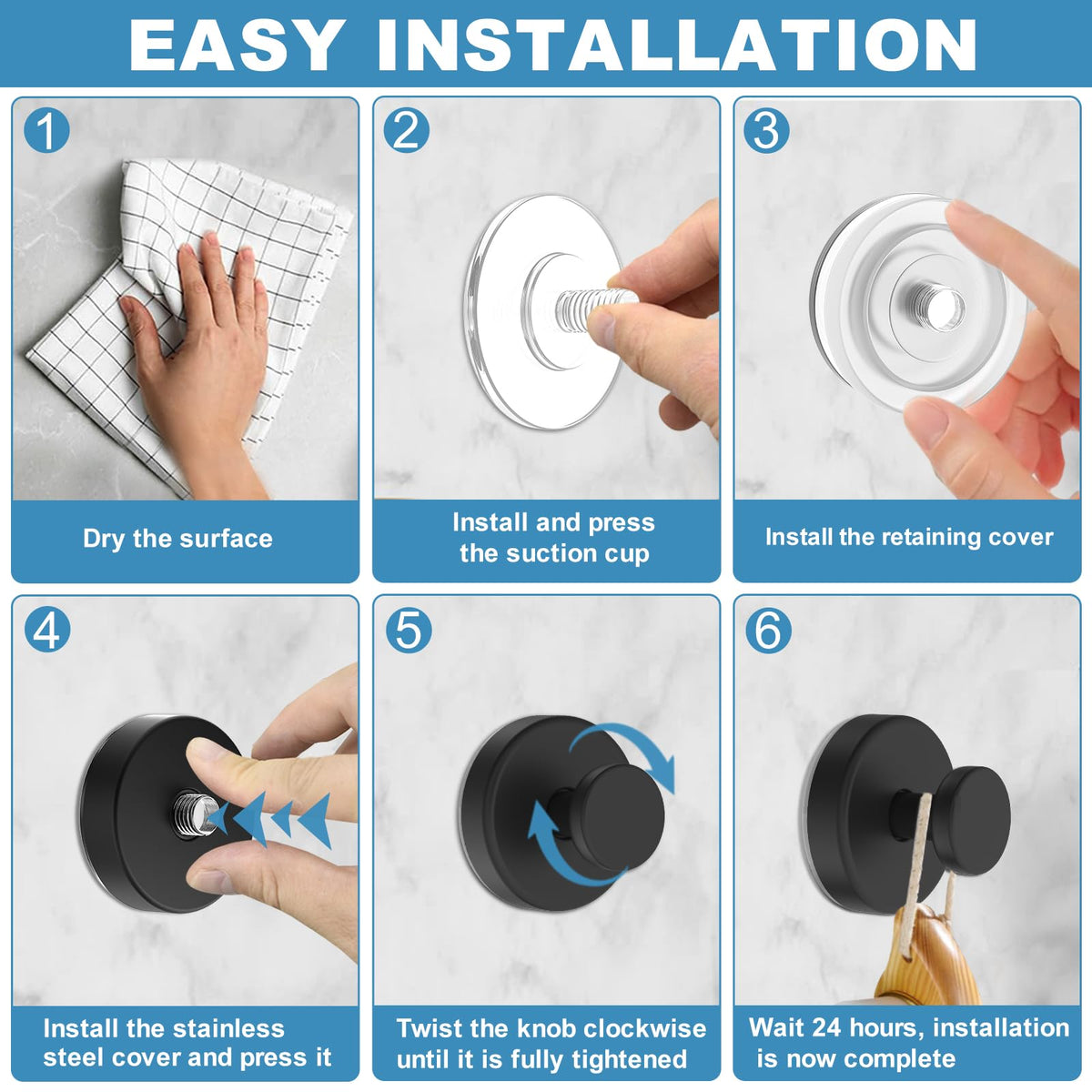 EASY INSTALLATION

1
Dry the surface

2
Install and press the suction cup

3
Install the retaining cover

4
Install the stainless steel cover and press it

5
Twist the knob clockwise until it is fully tightened

6
Wait 24 hours, installation is now complete