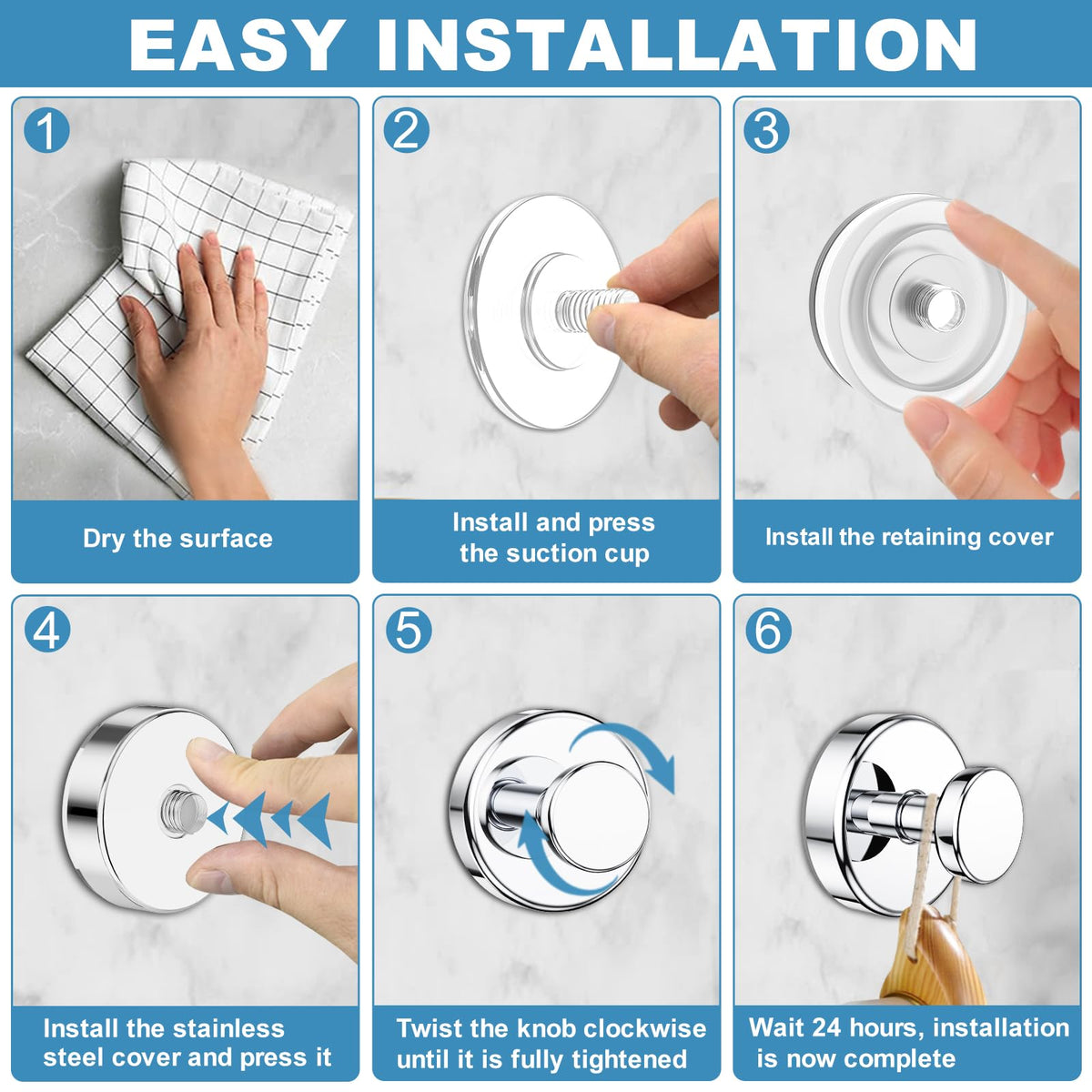 EASY INSTALLATION

1
Dry the surface

2
Install and press the suction cup

3
Install the retaining cover

4
Install the stainless steel cover and press it

5
Twist the knob clockwise until it is fully tightened

6
Wait 24 hours, installation is now complete