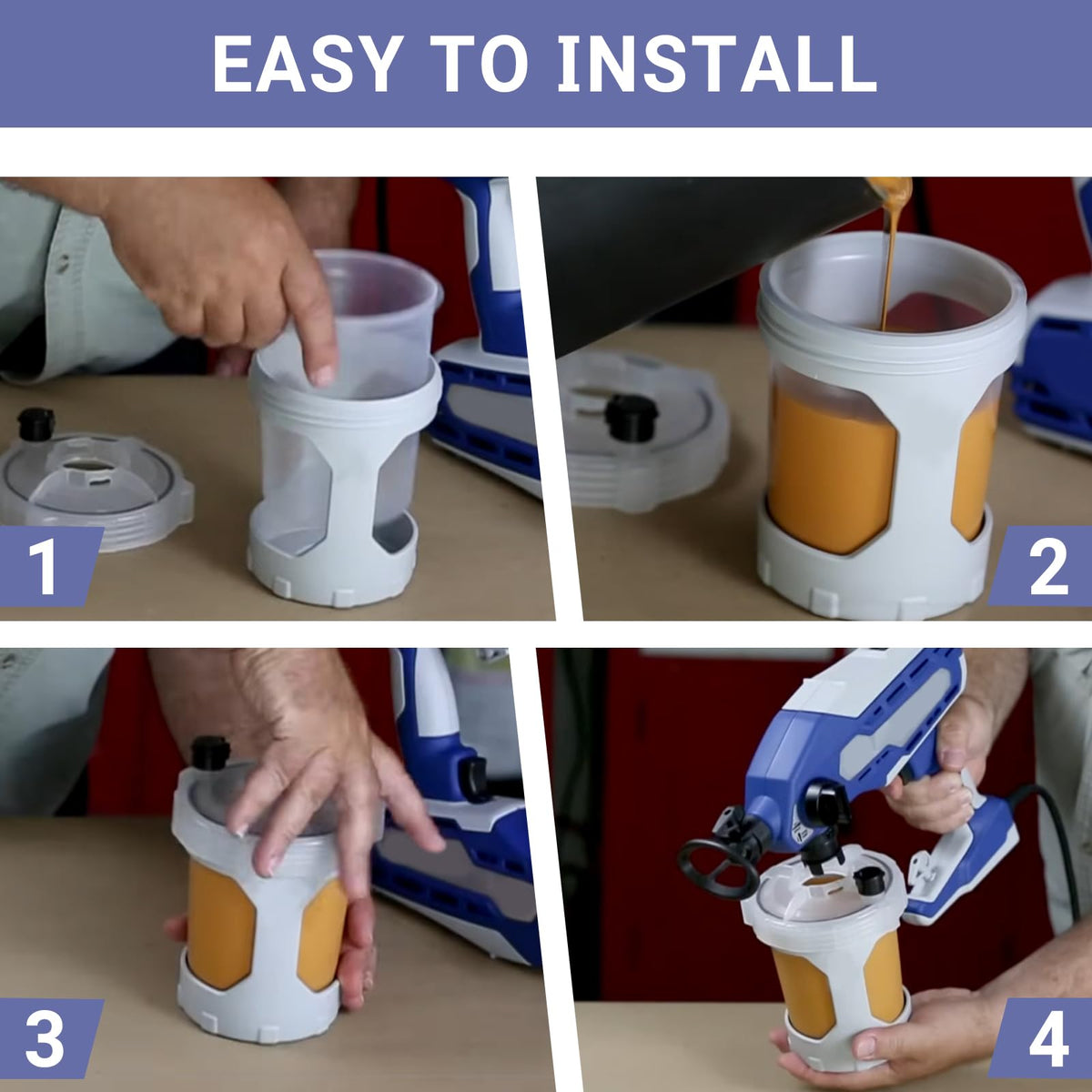 EASY TO INSTALL

1

2

3

4