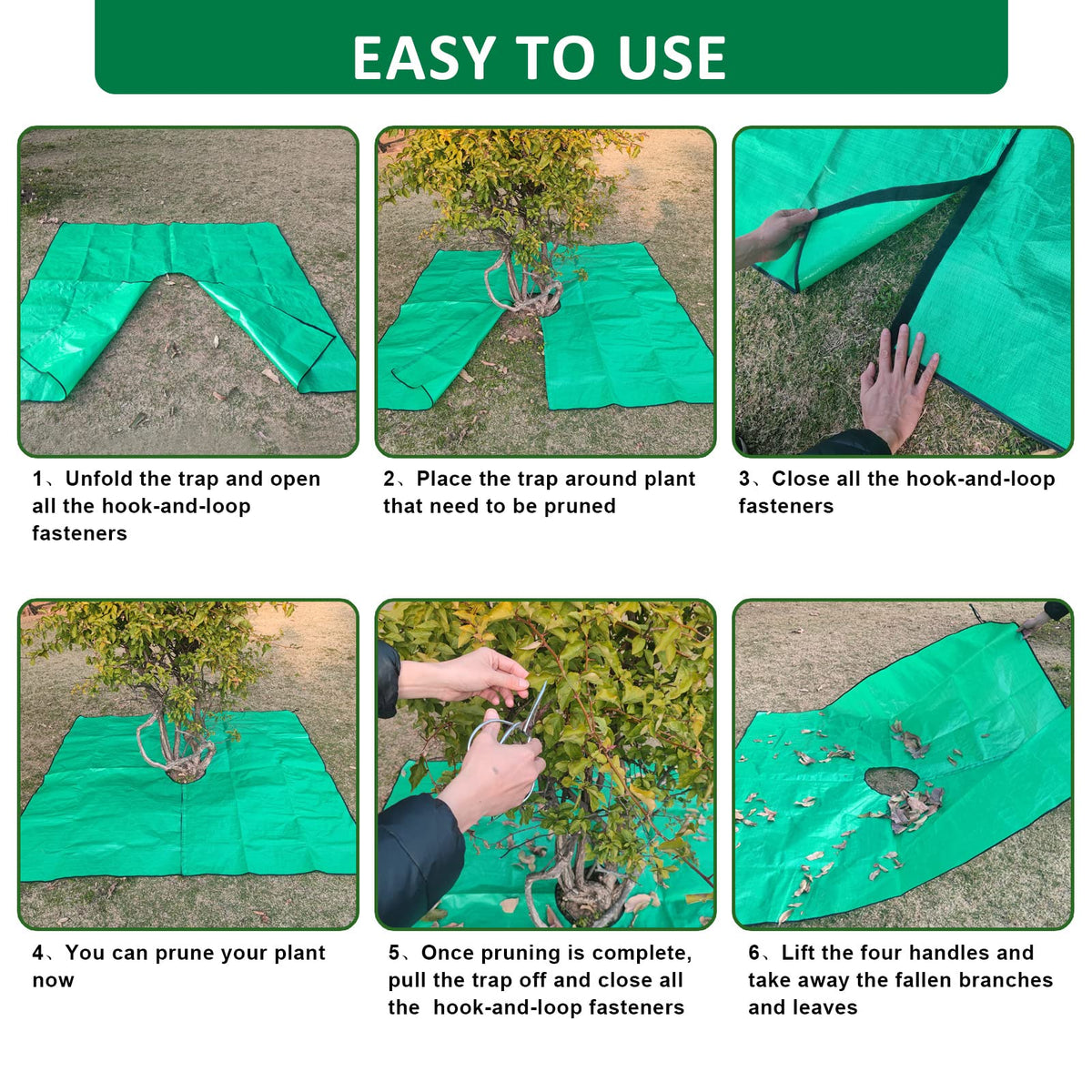 EASY TO USE

1、Unfold the trap and open all the hook-and-loop fasteners

2、Place the trap around plant that need to be pruned

3、Close all the hook-and-loop fasteners

4、You can prune your plant now

5、Once pruning is complete, pull the trap off and close all the hook-and-loop fasteners

6、Lift the four handles and take away the fallen branches and leaves