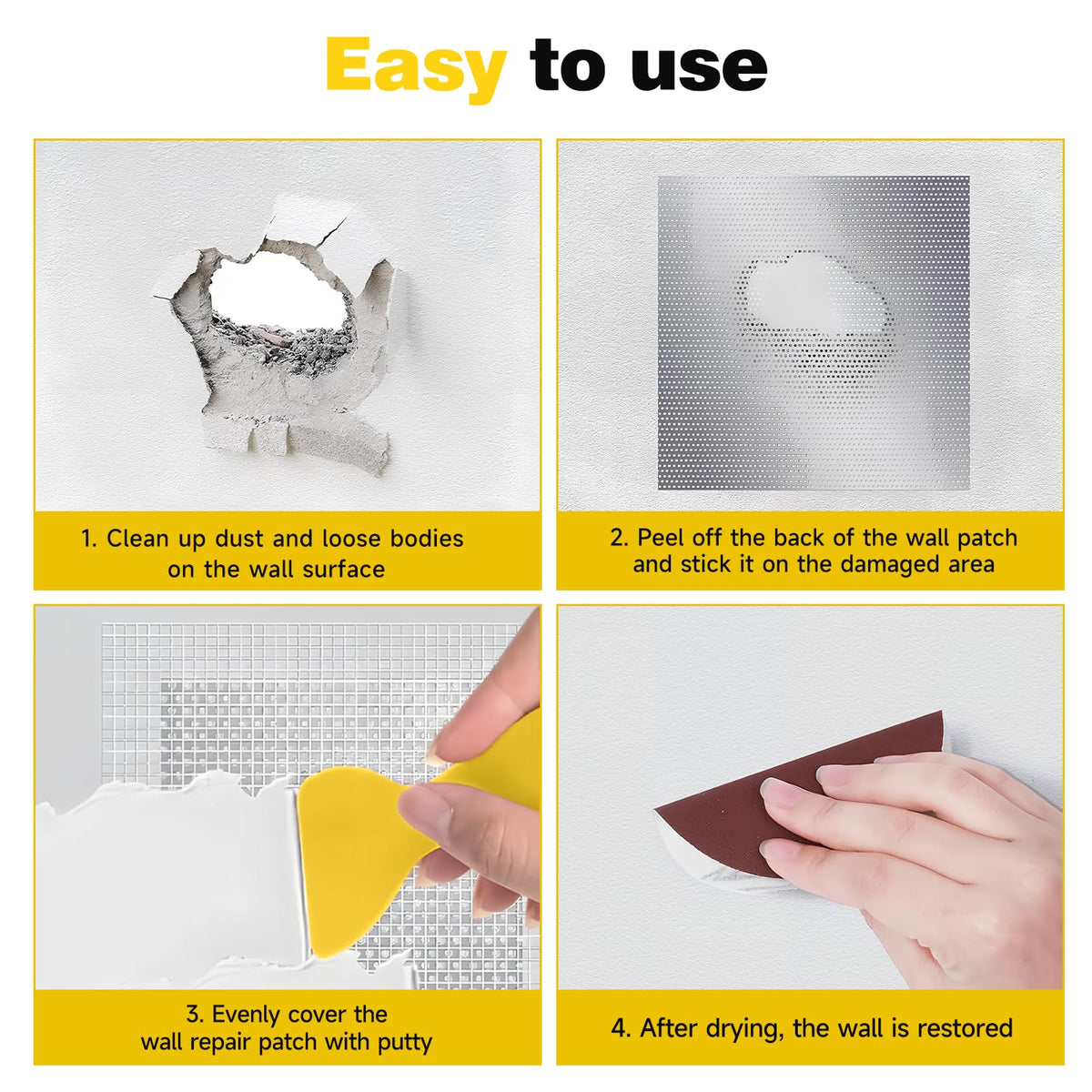 Easy to use

1. Clean up dust and loose bodies on the wall surface

2. Peel off the back of the wall patch and stick it on the damaged area

3. Evenly cover the wall repair patch with putty

4. After drying, the wall is restored