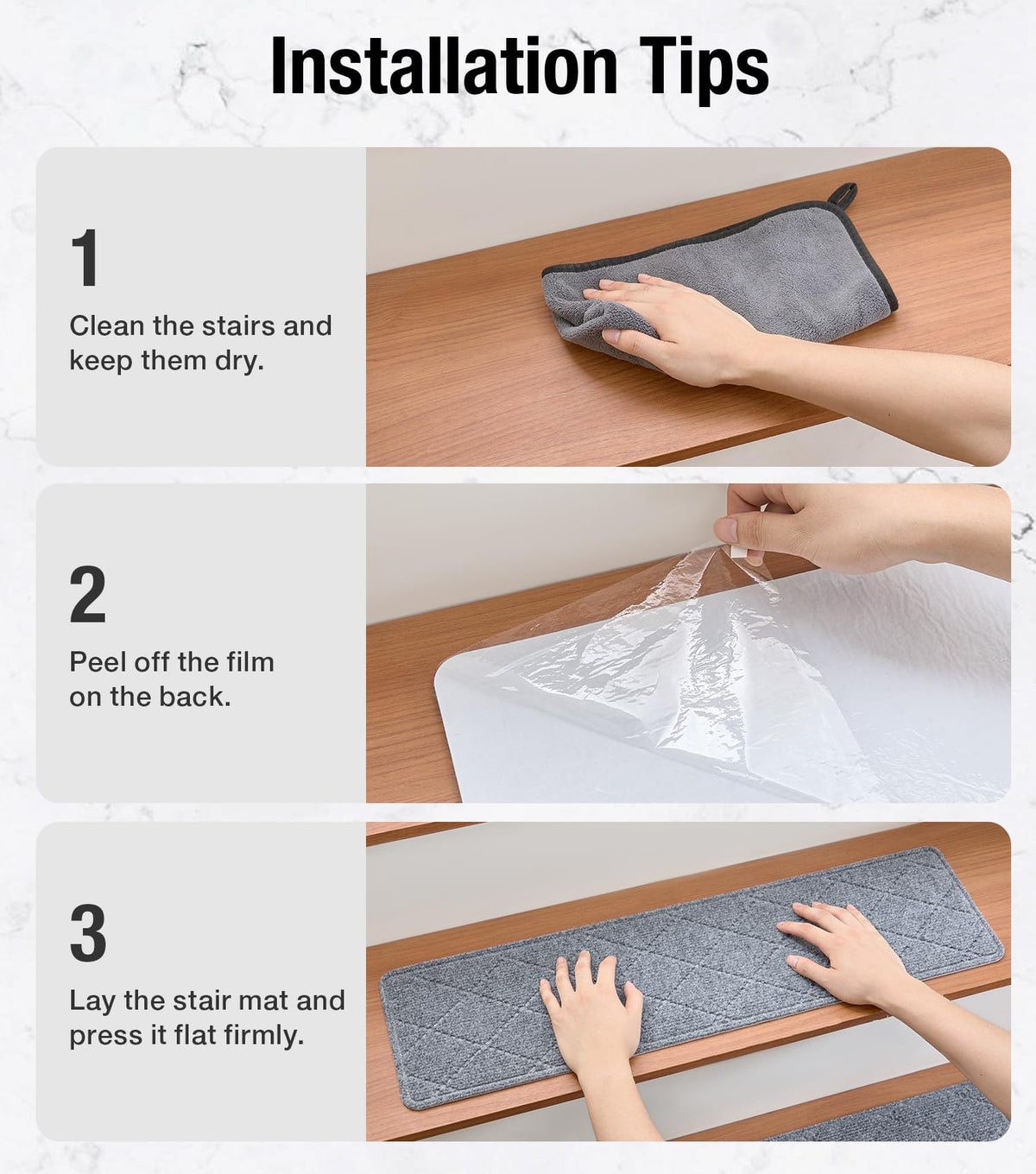 Installation Tips

1

Clean the stairs and keep them dry.

2

Peel off the film on the back.

3

Lay the stair mat and press it flat firmly.