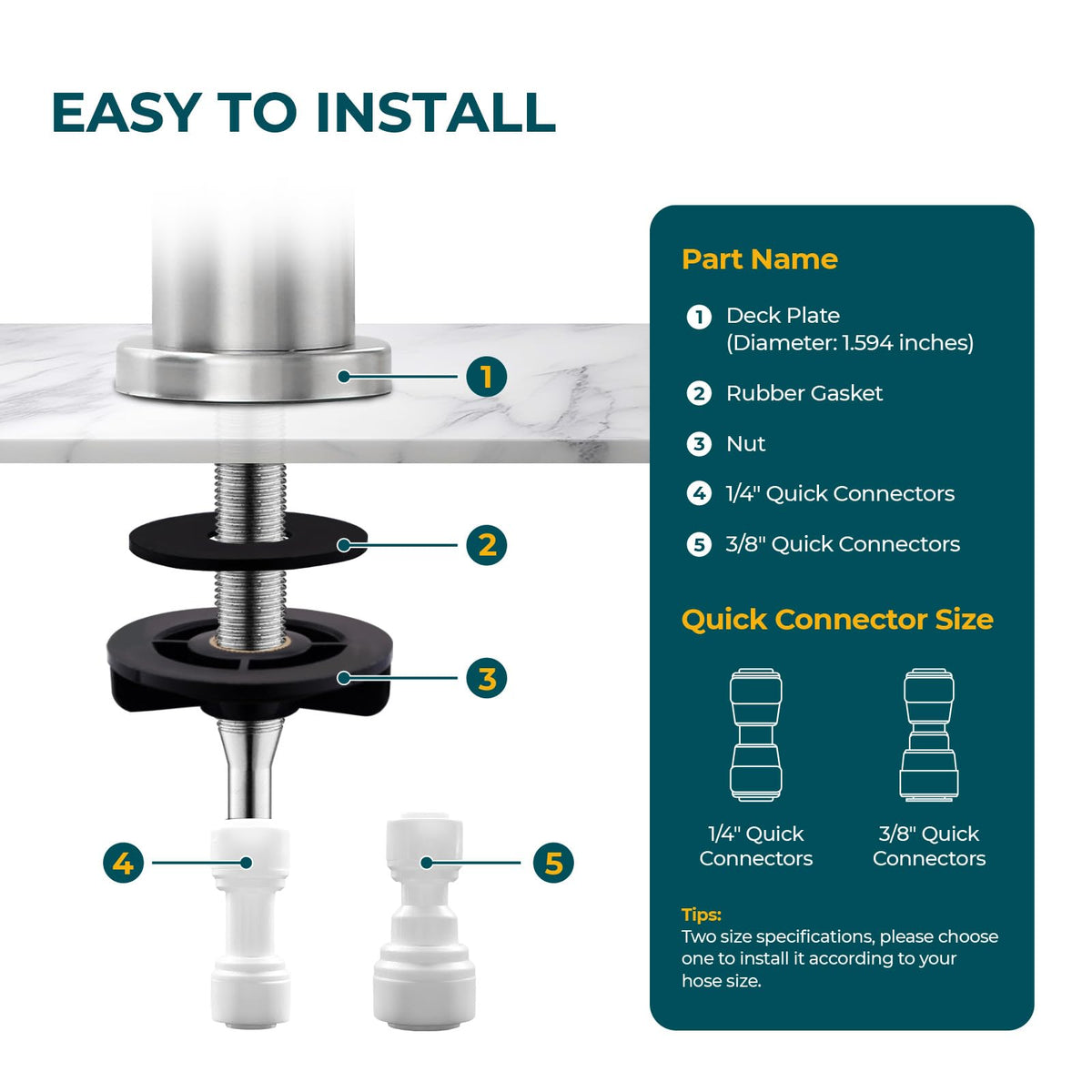 EASY TO INSTALL

1

2

3

4

5

Part Name

1 Deck Plate (Diameter: 1.594 inches)

2 Rubber Gasket

3 Nut

4 1/4" Quick Connectors

5 3/8" Quick Connectors

Quick Connector Size

1/4" Quick Connectors

3/8" Quick Connectors

Tips:
Two size specifications, please choose one to install it according to your hose size.