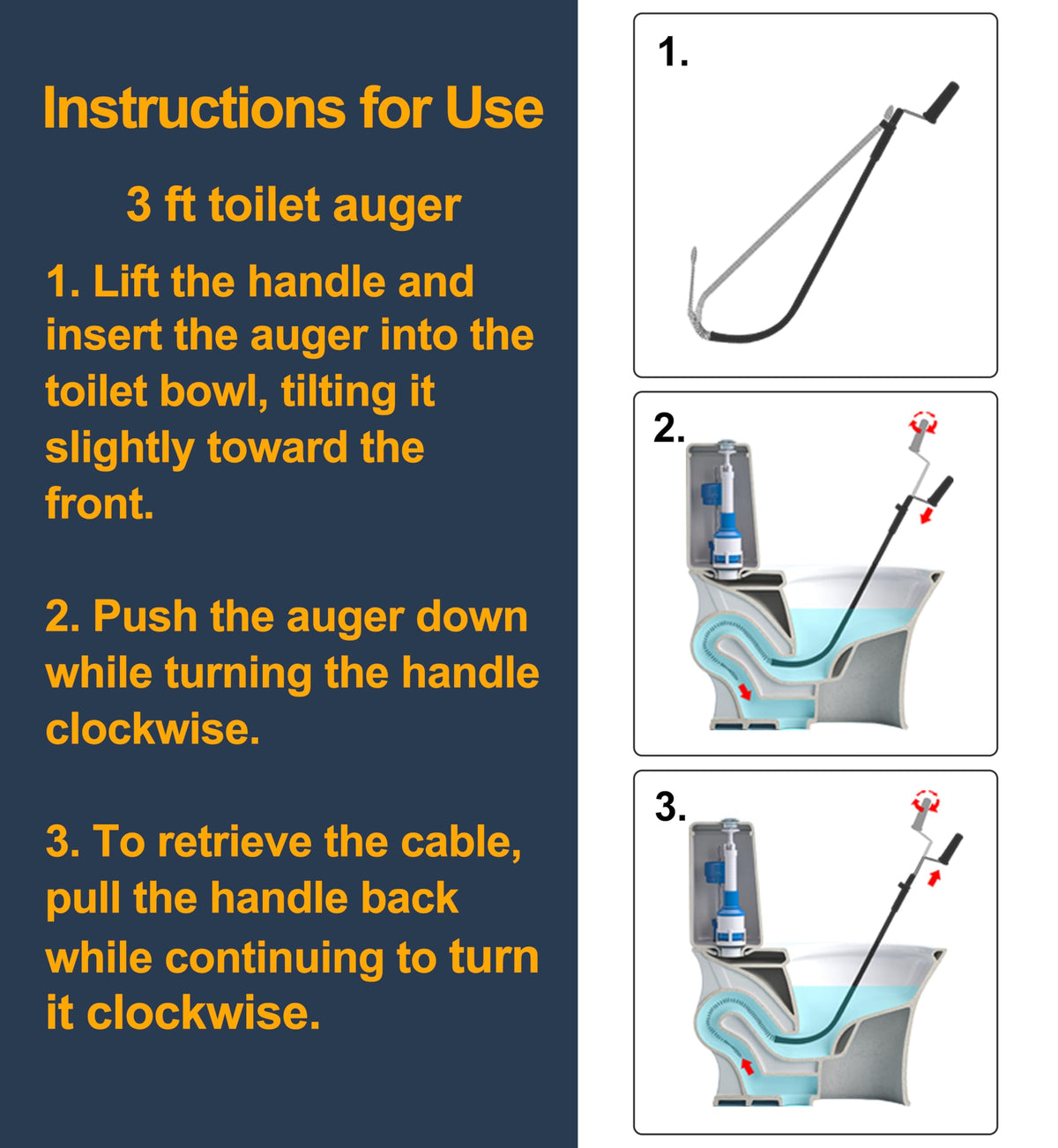 Instructions for Use

3 ft toilet auger

1. Lift the handle and insert the auger into the toilet bowl, tilting it slightly toward the front.

2. Push the auger down while turning the handle clockwise.

3. To retrieve the cable, pull the handle back while continuing to turn it clockwise.

1.

2.

3.