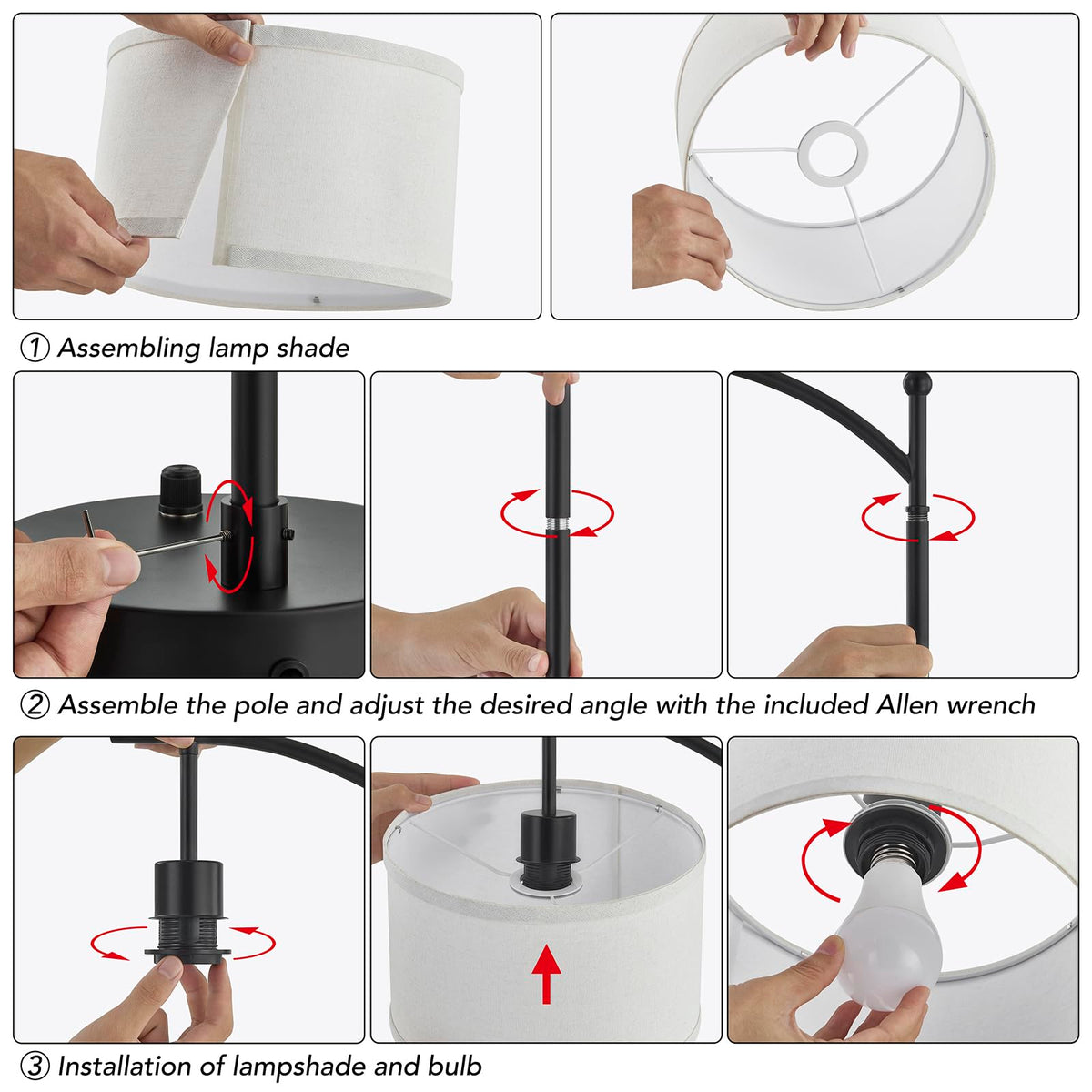 ① Assembling lamp shade

② Assemble the pole and adjust the desired angle with the included Allen wrench

③ Installation of lampshade and bulb