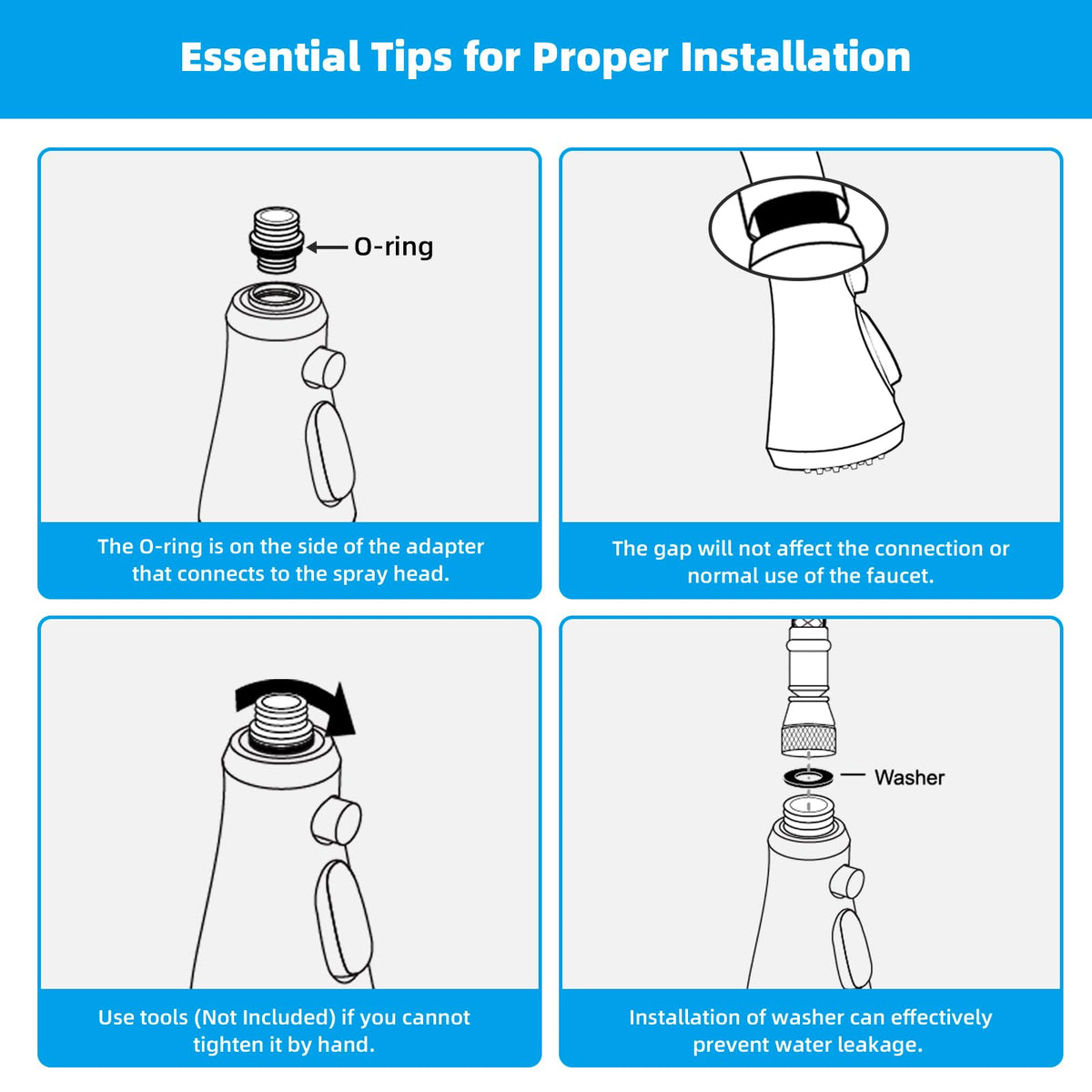 Essential Tips for Proper Installation

O-ring

The O-ring is on the side of the adapter that connects to the spray head.

The gap will not affect the connection or normal use of the faucet.

Use tools (Not Included) if you cannot tighten it by hand.

Washer

Installation of washer can effectively prevent water leakage.