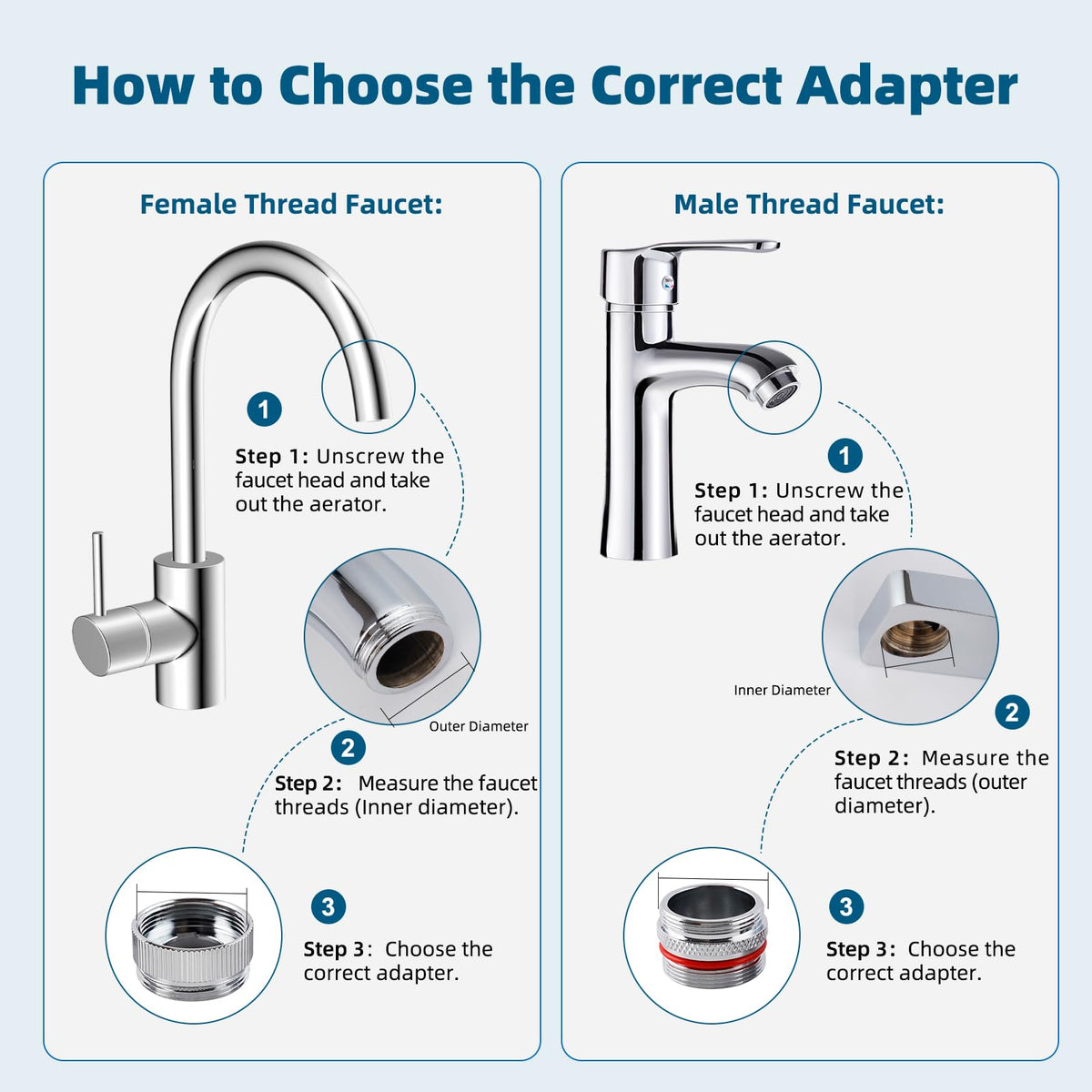 How to Choose the Correct Adapter

Female Thread Faucet:

1

Step 1: Unscrew the faucet head and take out the aerator.

Outer Diameter

2

Step 2: Measure the faucet threads (Inner diameter).

3

Step 3: Choose the correct adapter.

Male Thread Faucet:

1

Step 1: Unscrew the faucet head and take out the aerator.

Inner Diameter

2

Step 2: Measure the faucet threads (outer diameter).

3

Step 3: Choose the correct adapter.