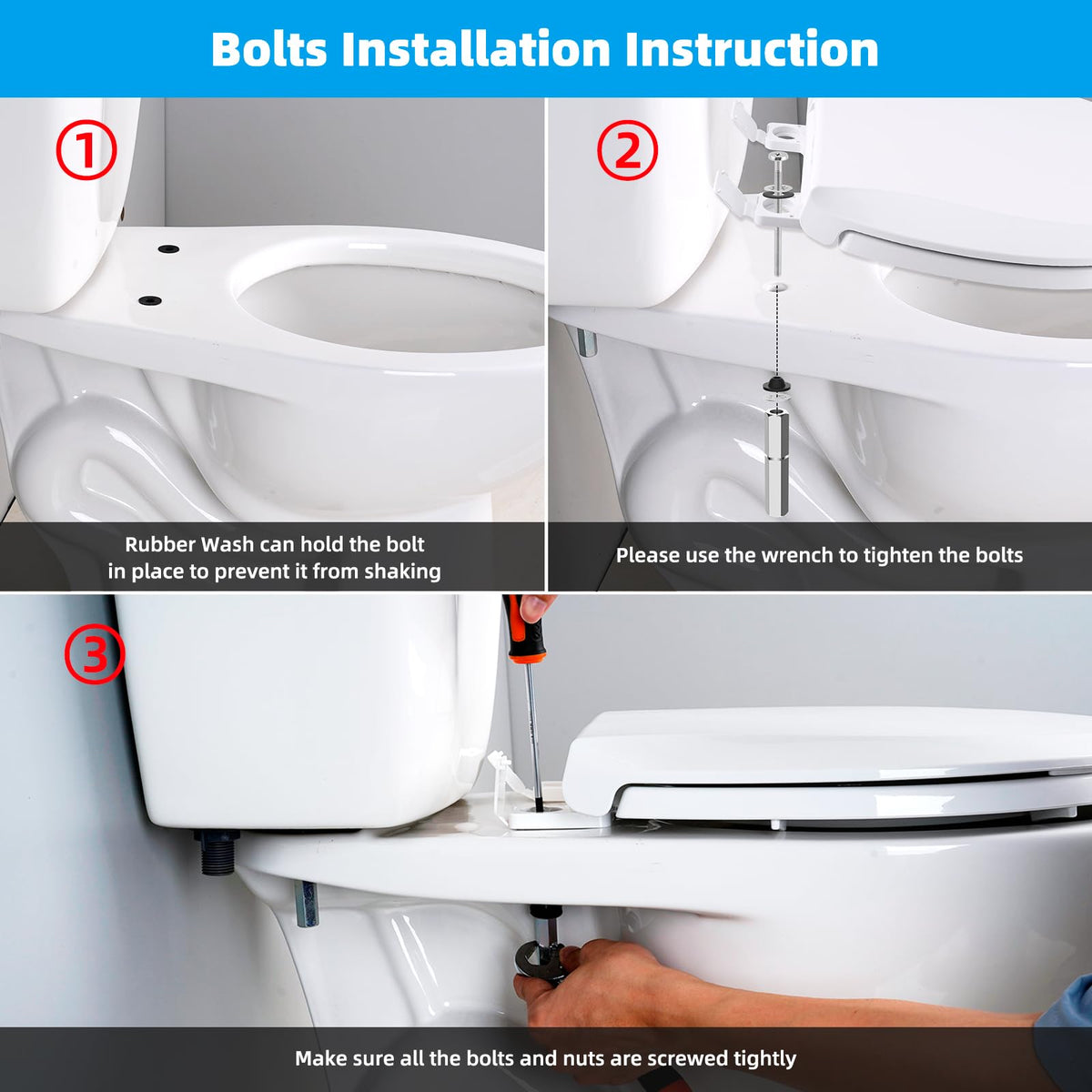 Bolts Installation Instruction

①

Rubber Wash can hold the bolt in place to prevent it from shaking

②

Please use the wrench to tighten the bolts

③

Make sure all the bolts and nuts are screwed tightly