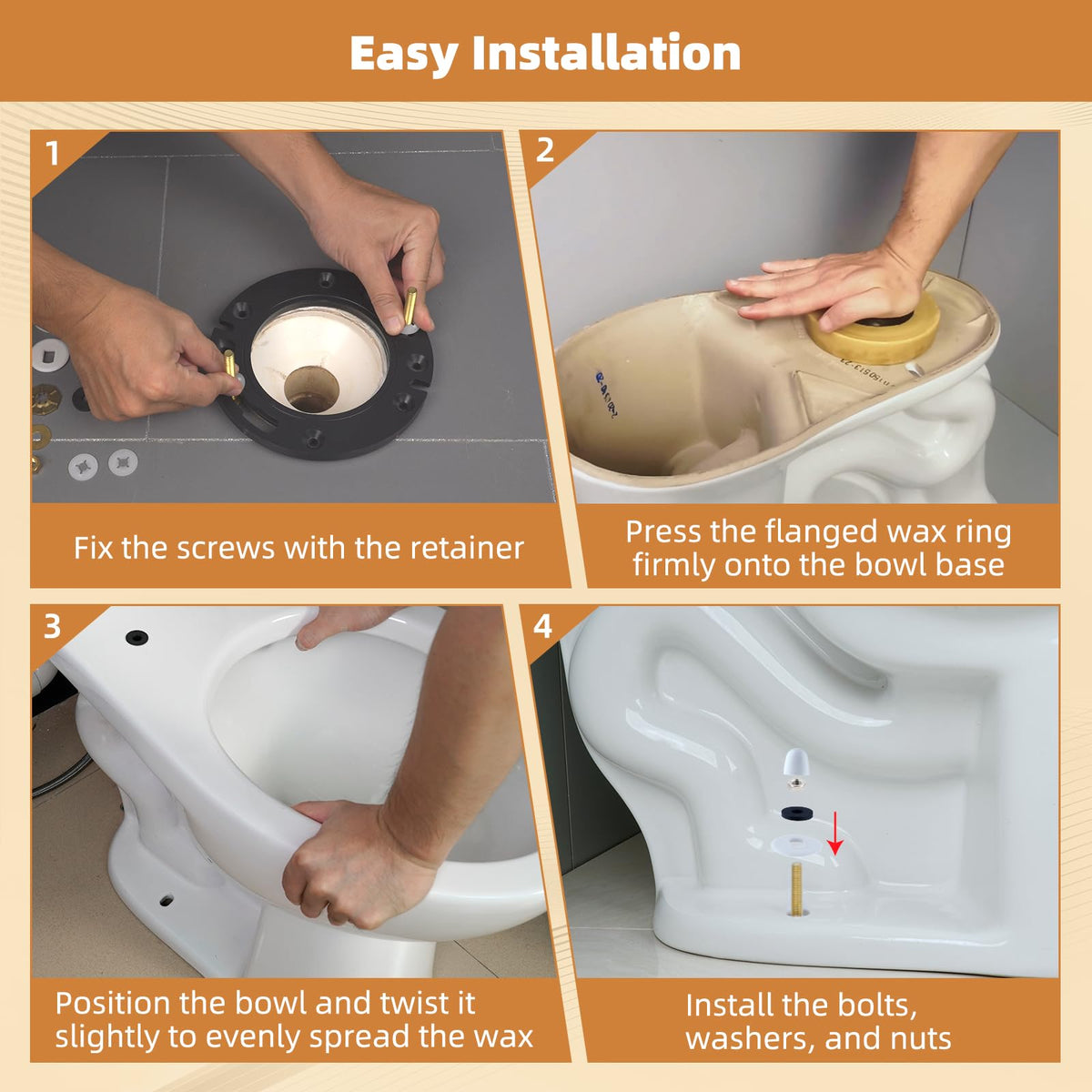 Easy Installation

1

Fix the screws with the retainer

2

Press the flanged wax ring firmly onto the bowl base

3

Position the bowl and twist it slightly to evenly spread the wax

4

Install the bolts, washers, and nuts