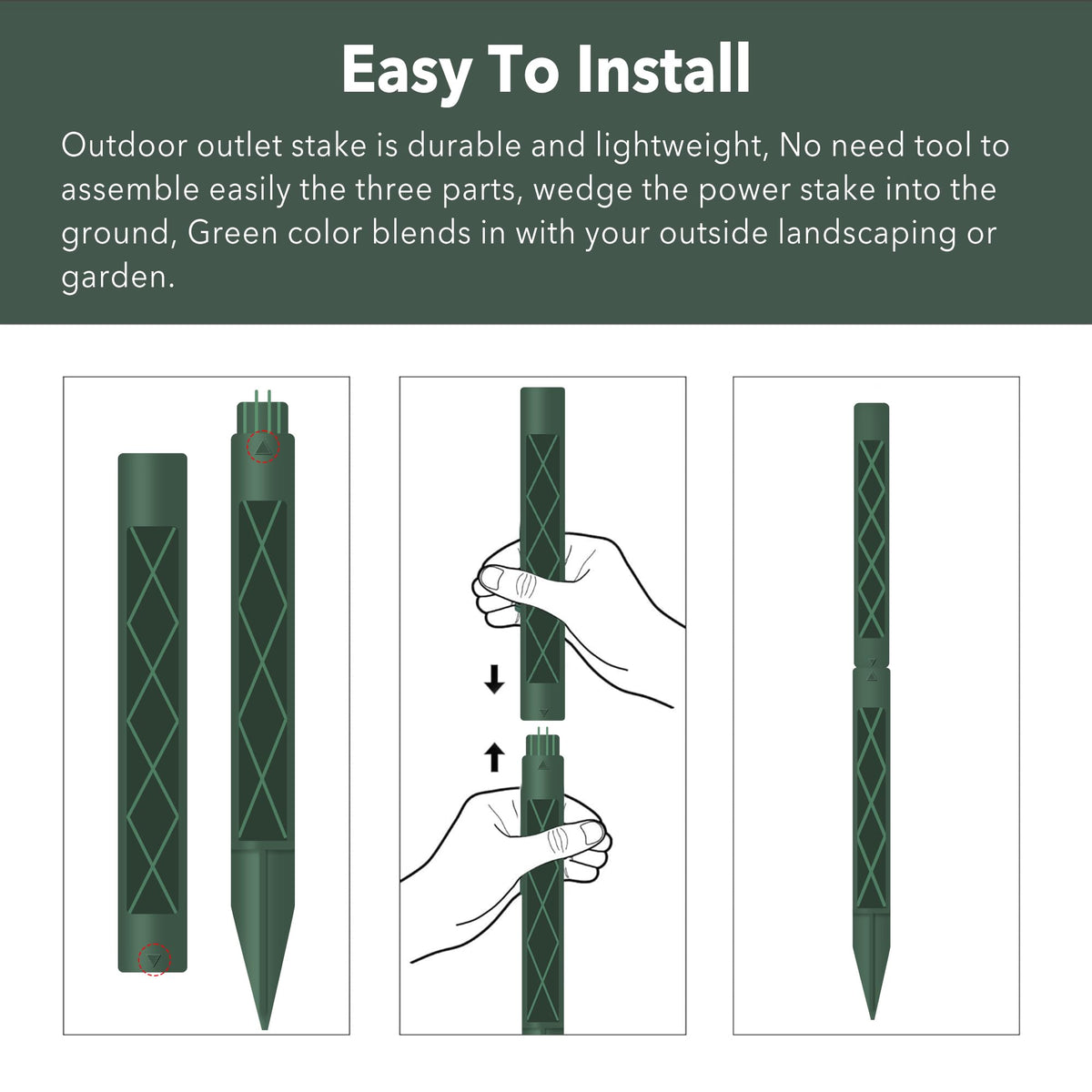 Easy To Install

Outdoor outlet stake is durable and lightweight, No need tool to assemble easily the three parts, wedge the power stake into the ground, Green color blends in with your outside landscaping or garden.