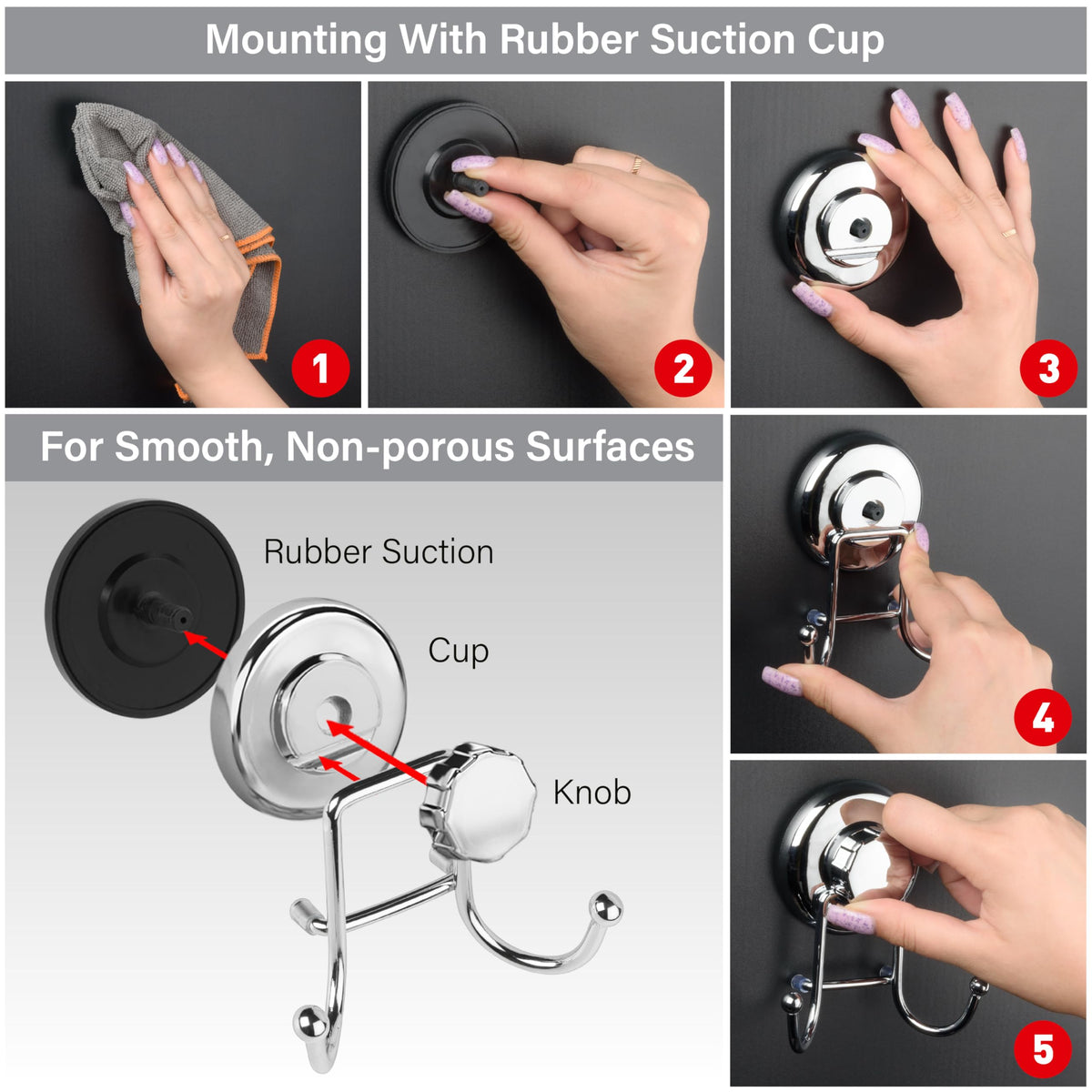 Mounting With Rubber Suction Cup

1

2

3

For Smooth, Non-porous Surfaces

Rubber Suction

Cup

Knob

4

5