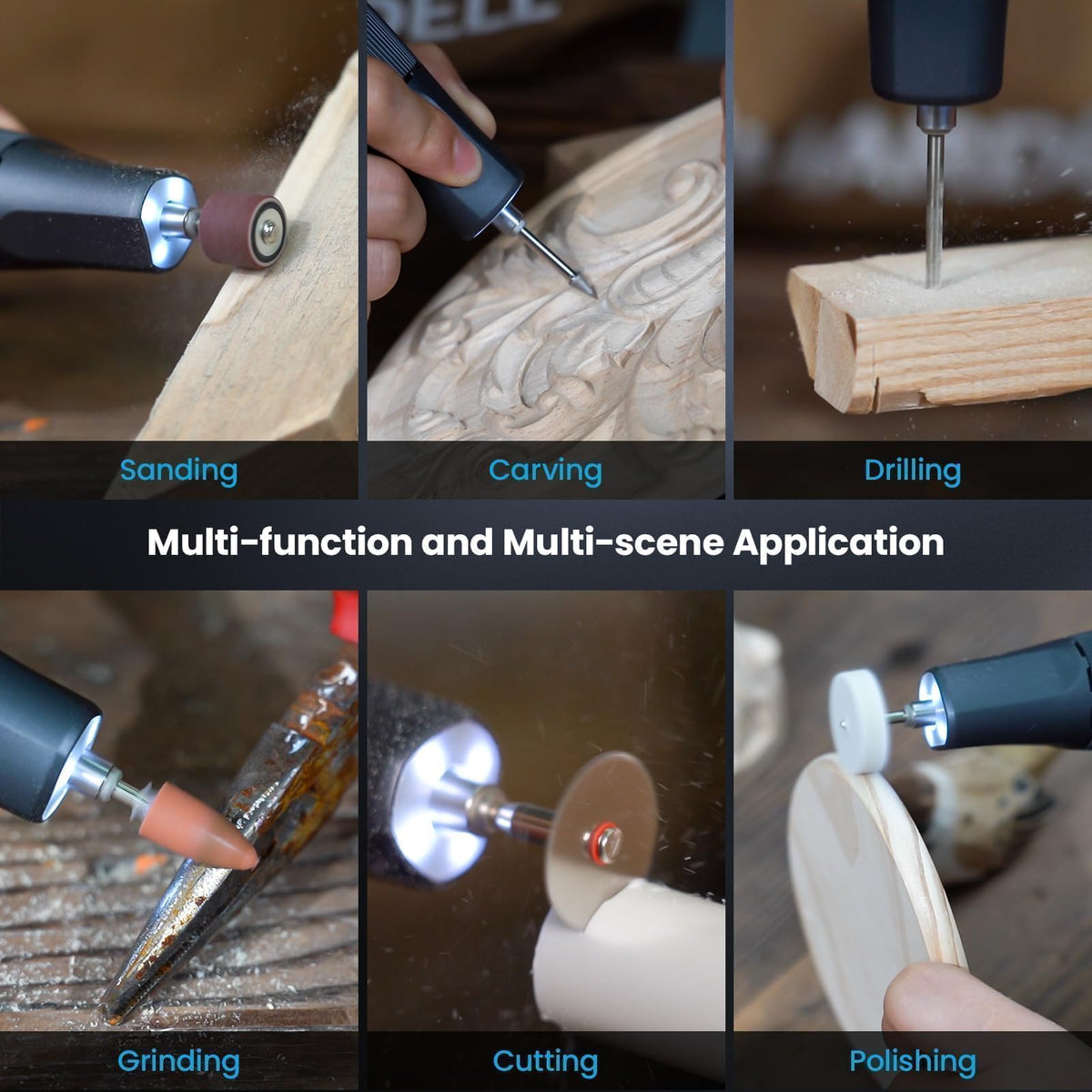 Sanding

Carving

Drilling

Multi-function and Multi-scene Application

Grinding

Cutting

Polishing