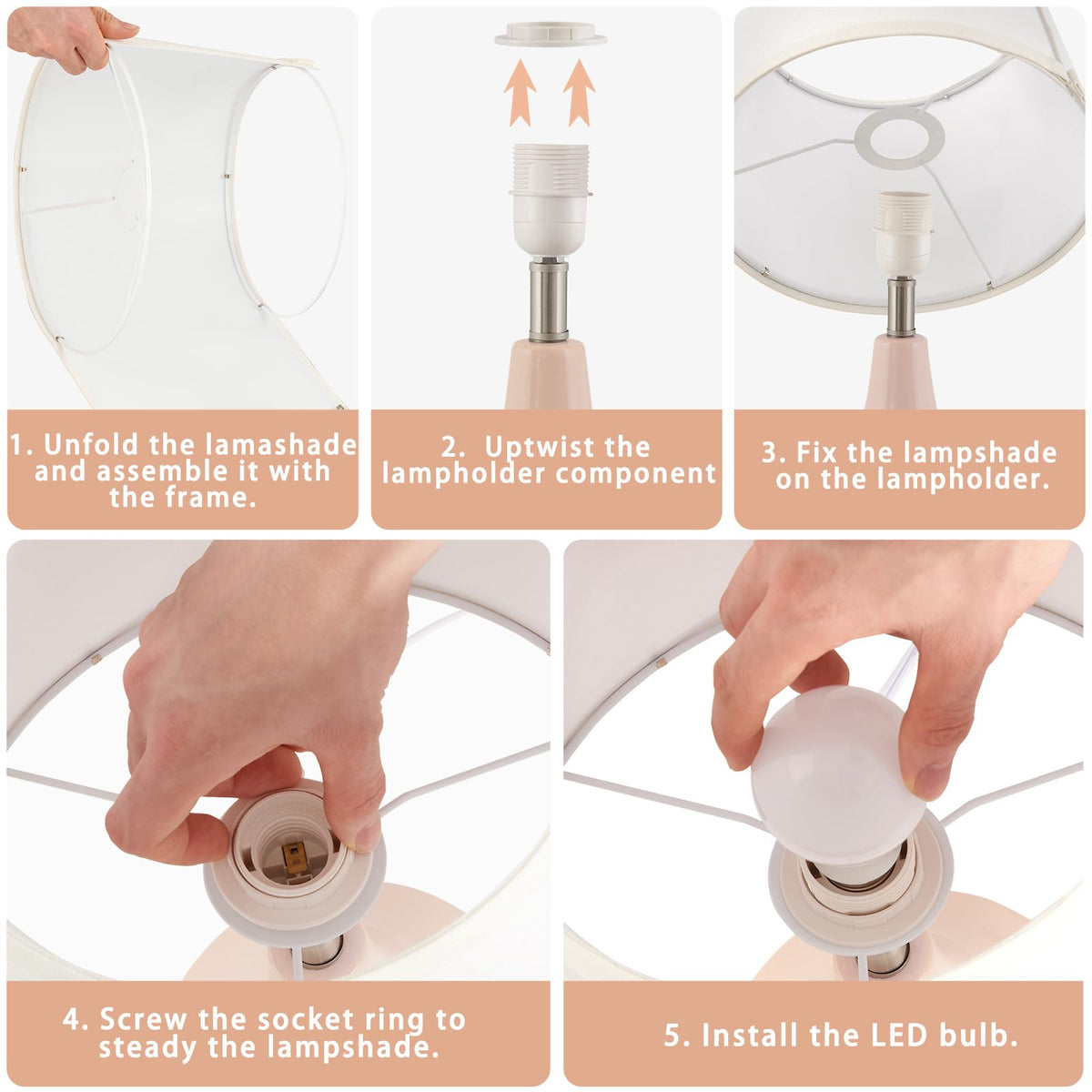 1. Unfold the lamashade and assemble it with the frame.

2. Uptwist the lampholder component

3. Fix the lampshade on the lampholder.

4. Screw the socket ring to steady the lampshade.

5. Install the LED bulb.