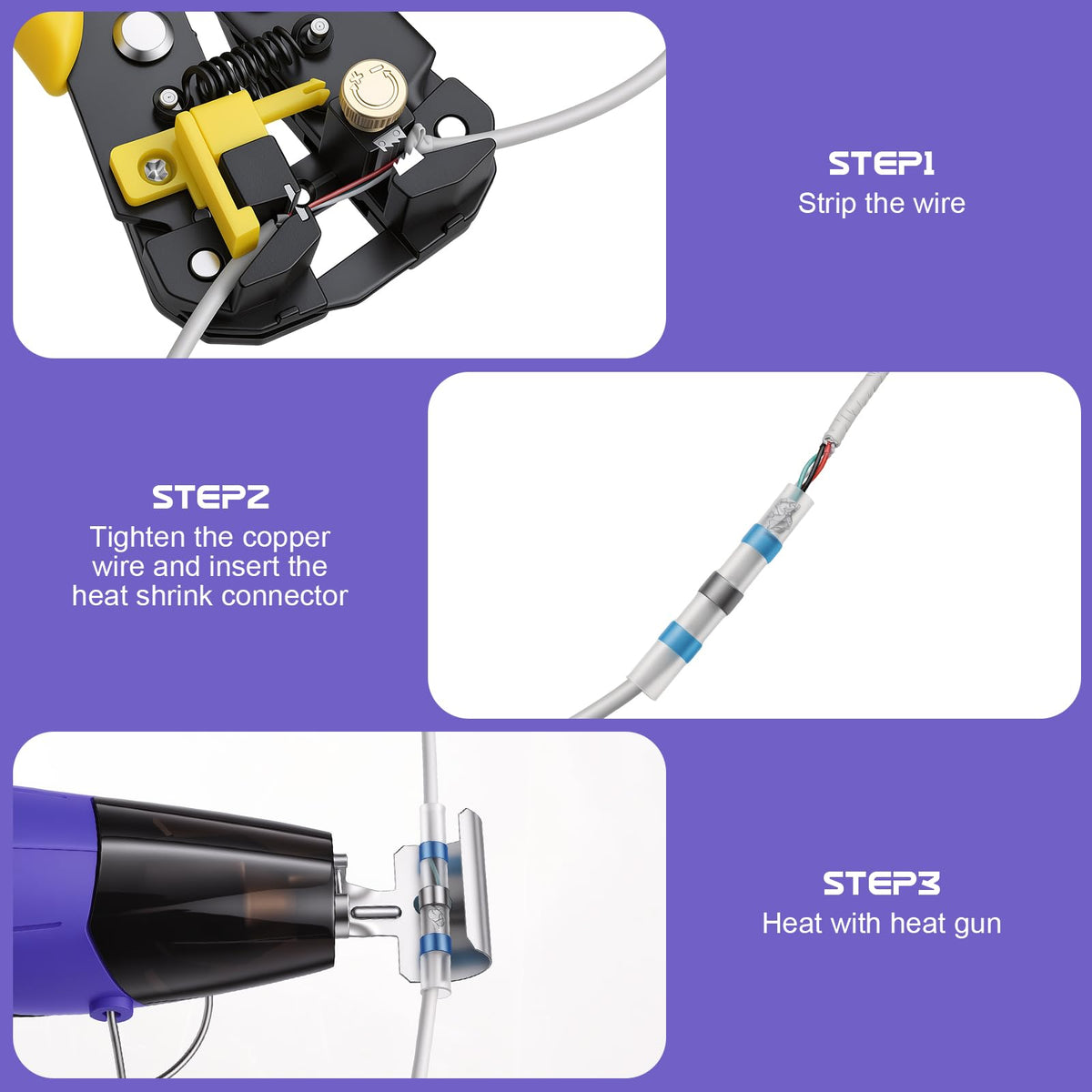 STEP1
Strip the wire

STEP2
Tighten the copper wire and insert the heat shrink connector

STEP3
Heat with heat gun