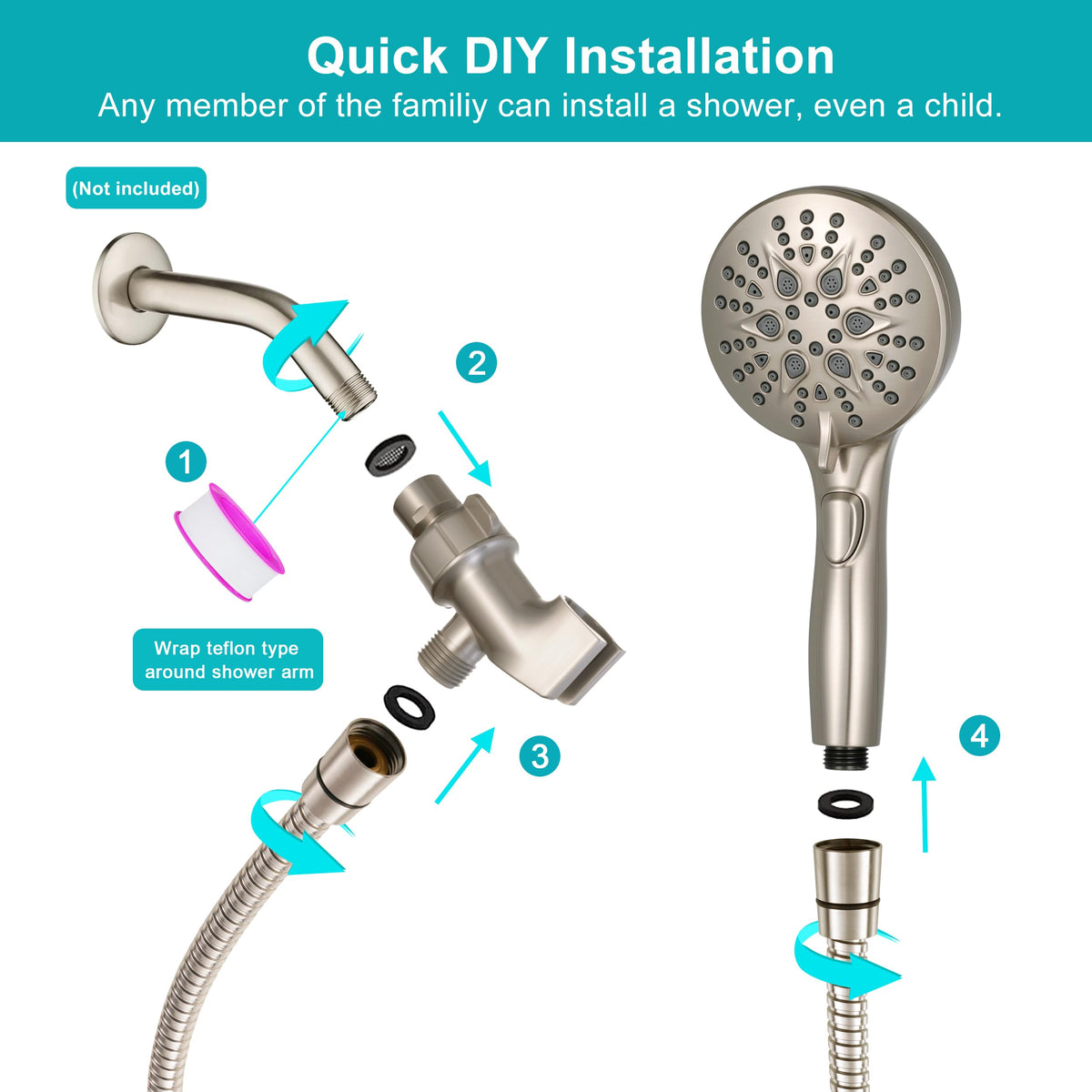 Quick DIY Installation
Any member of the familiy can install a shower, even a child.

(Not included)

2

1

Wrap teflon type around shower arm

3

4