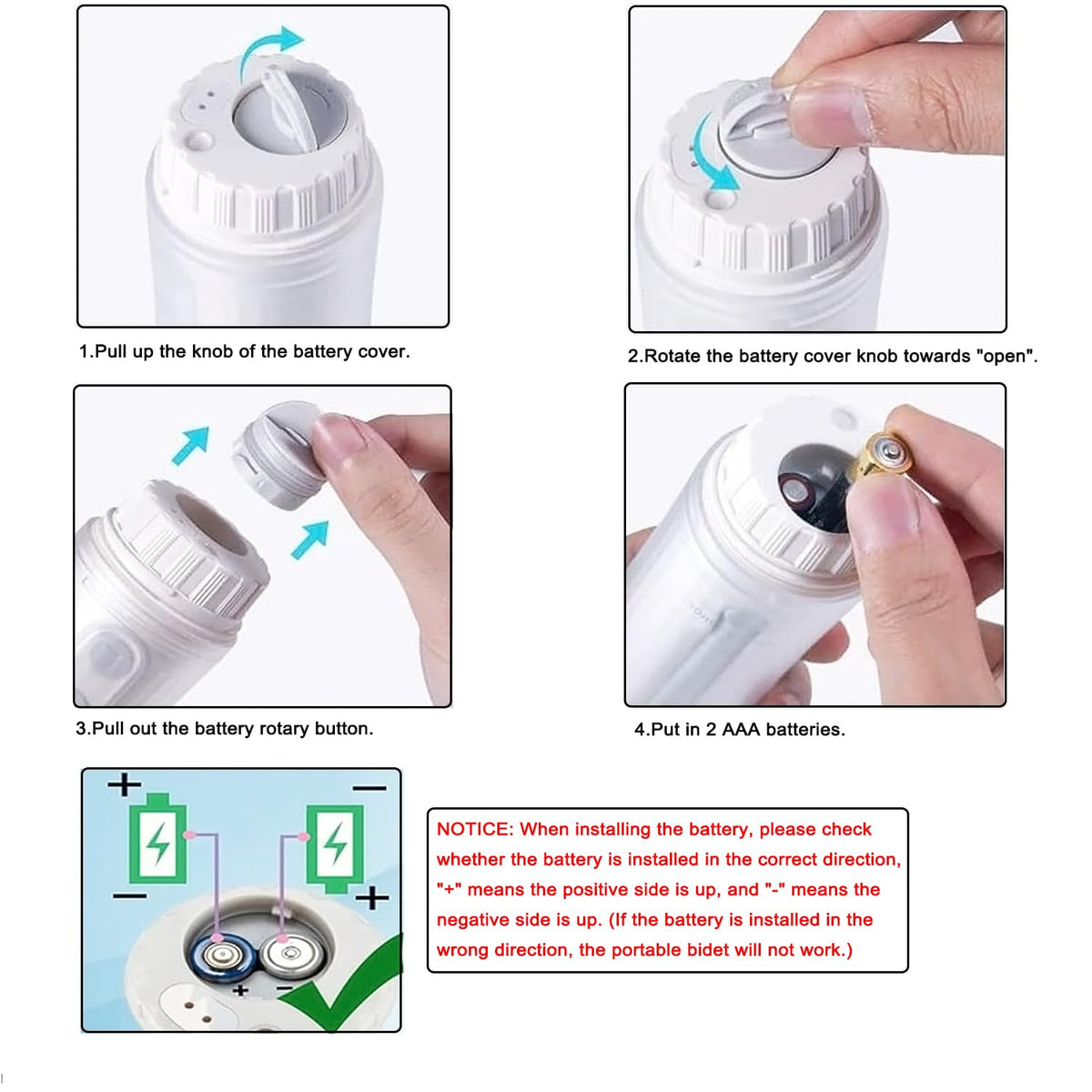 1.Pull up the knob of the battery cover.

2.Rotate the battery cover knob towards "open".

3.Pull out the battery rotary button.

4.Put in 2 AAA batteries.

+
−
−
+
+
−

NOTICE: When installing the battery, please check whether the battery is installed in the correct direction, "+" means the positive side is up, and "-" means the negative side is up. (If the battery is installed in the wrong direction, the portable bidet will not work.)