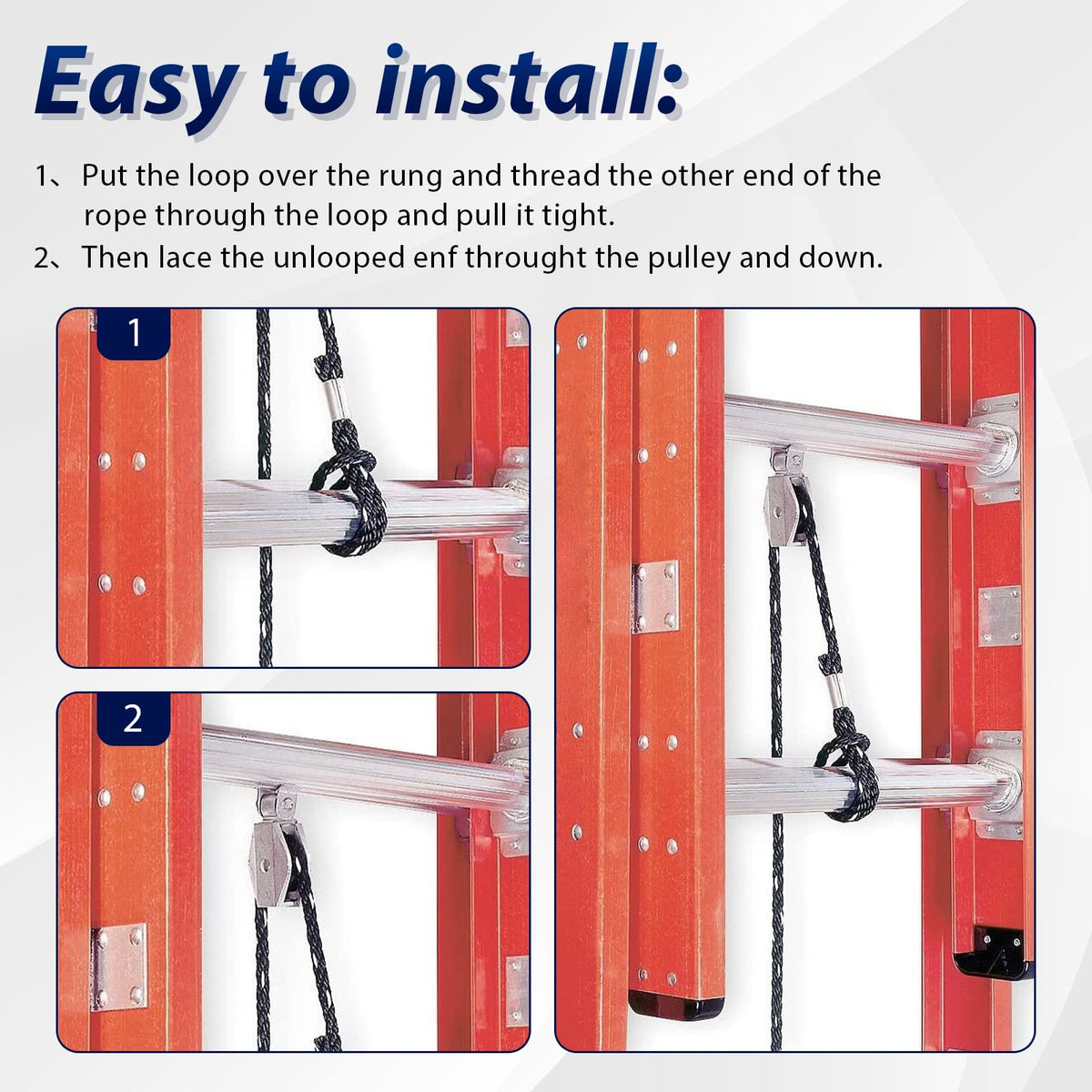 Easy to install:

1、Put the loop over the rung and thread the other end of the rope through the loop and pull it tight.

2、Then lace the unlooped enf throught the pulley and down.

1

2