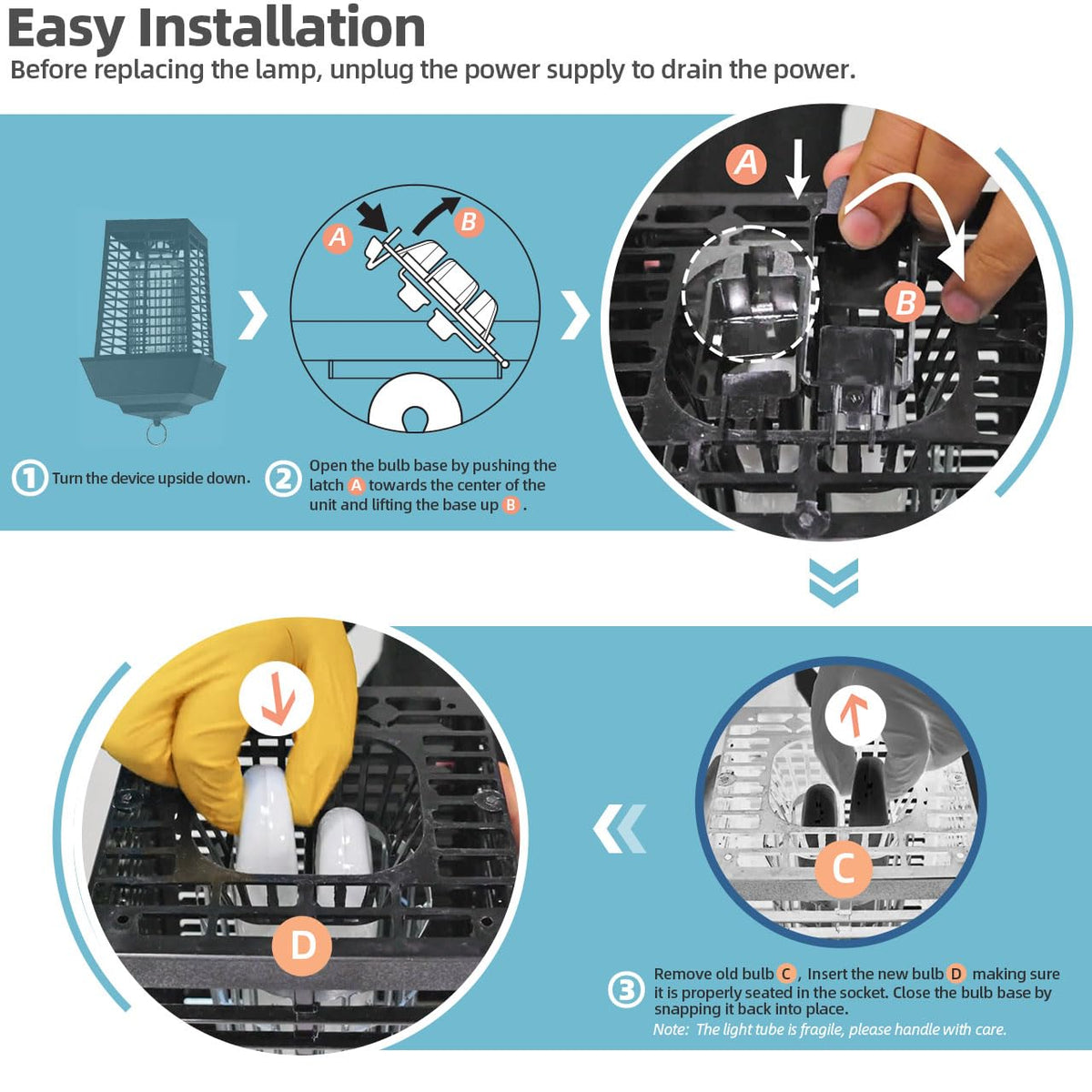 Easy Installation

Before replacing the lamp, unplug the power supply to drain the power.

A B

A

B

1 Turn the device upside down.

2 Open the bulb base by pushing the latch A towards the center of the unit and lifting the base up B.

D

C

3 Remove old bulb C, Insert the new bulb D making sure it is properly seated in the socket. Close the bulb base by snapping it back into place.

Note: The light tube is fragile, please handle with care.