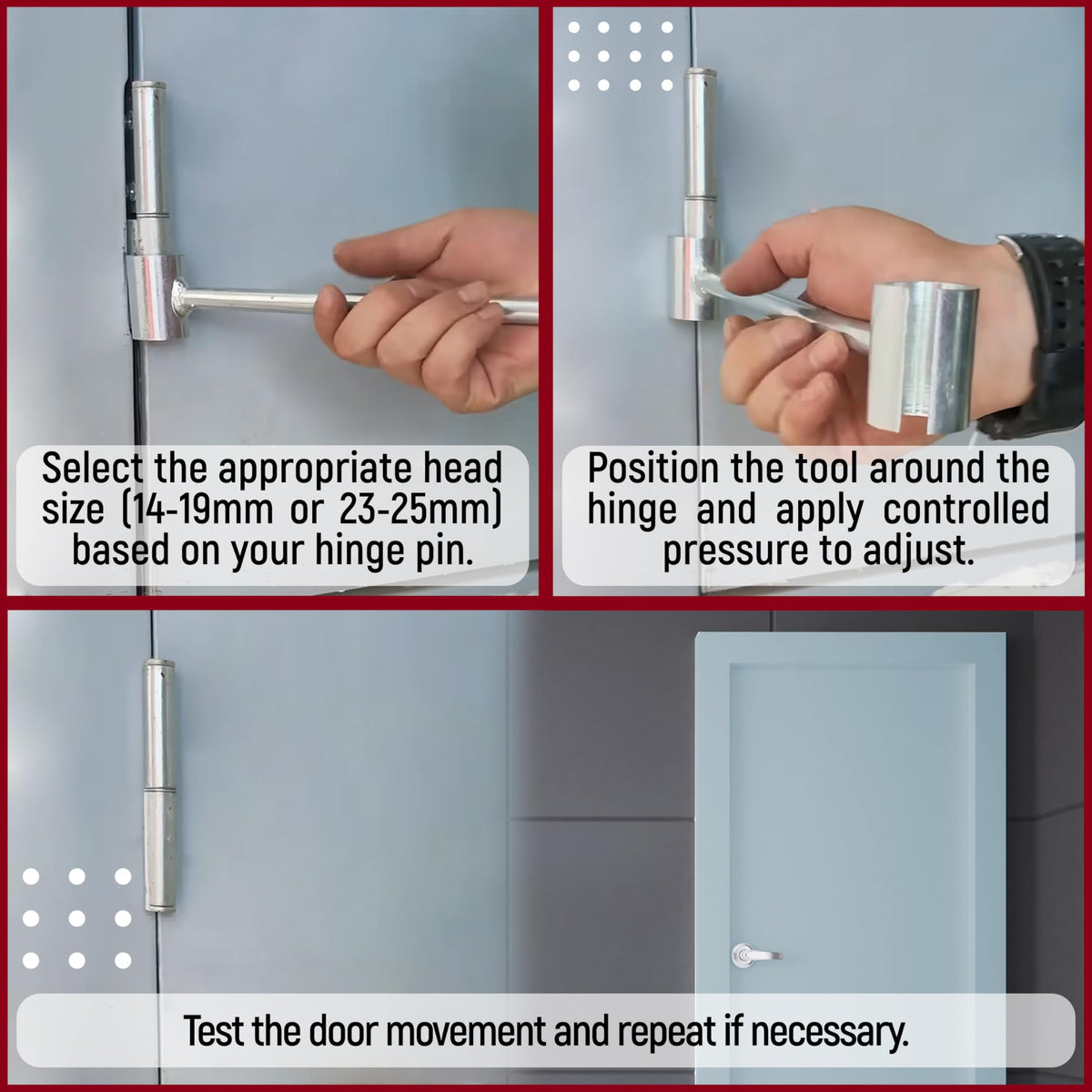 Select the appropriate head size (14-19mm or 23-25mm) based on your hinge pin.

Position the tool around the hinge and apply controlled pressure to adjust.

Test the door movement and repeat if necessary.