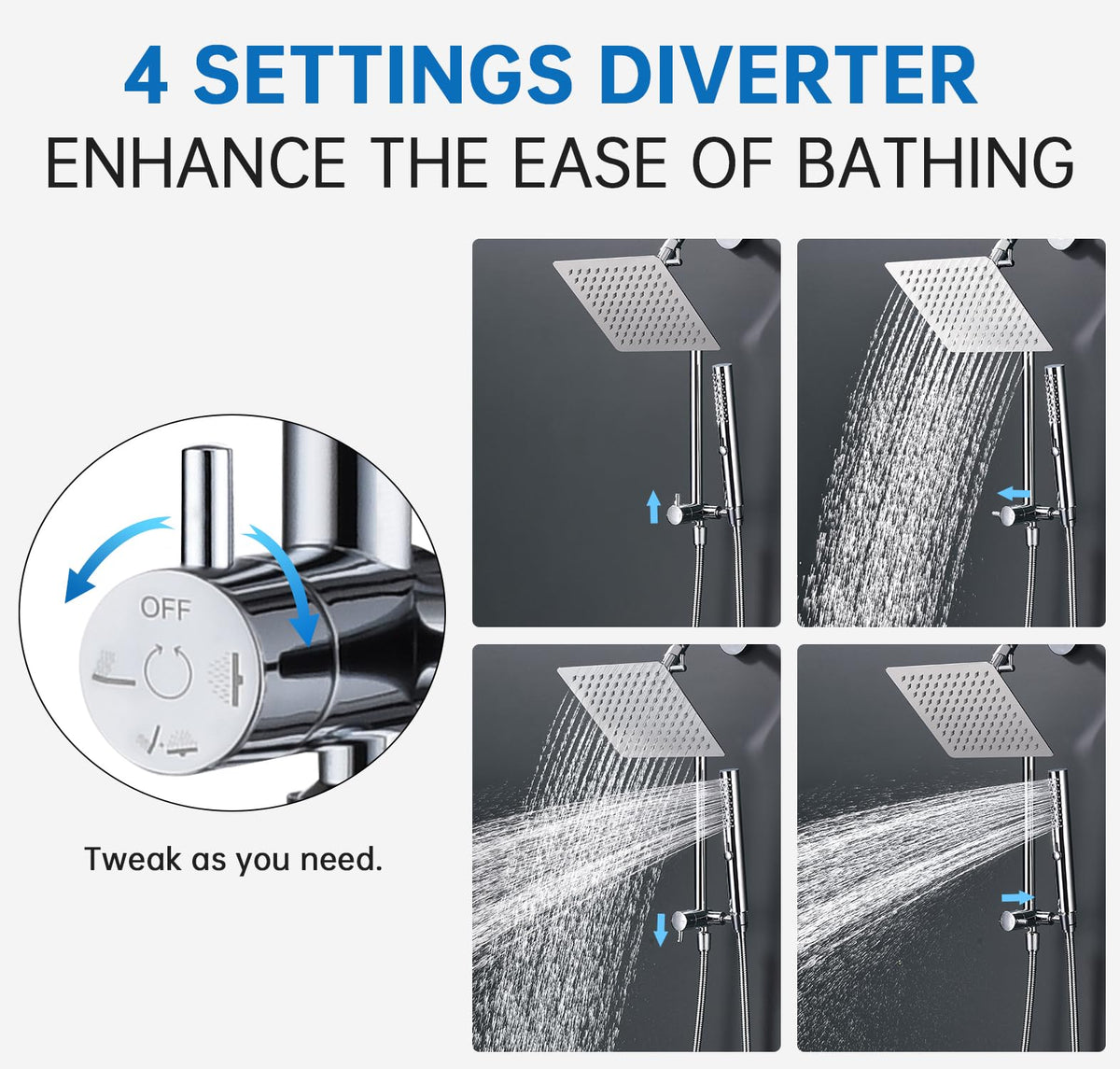 4 SETTINGS DIVERTER
ENHANCE THE EASE OF BATHING

OFF

Tweak as you need.