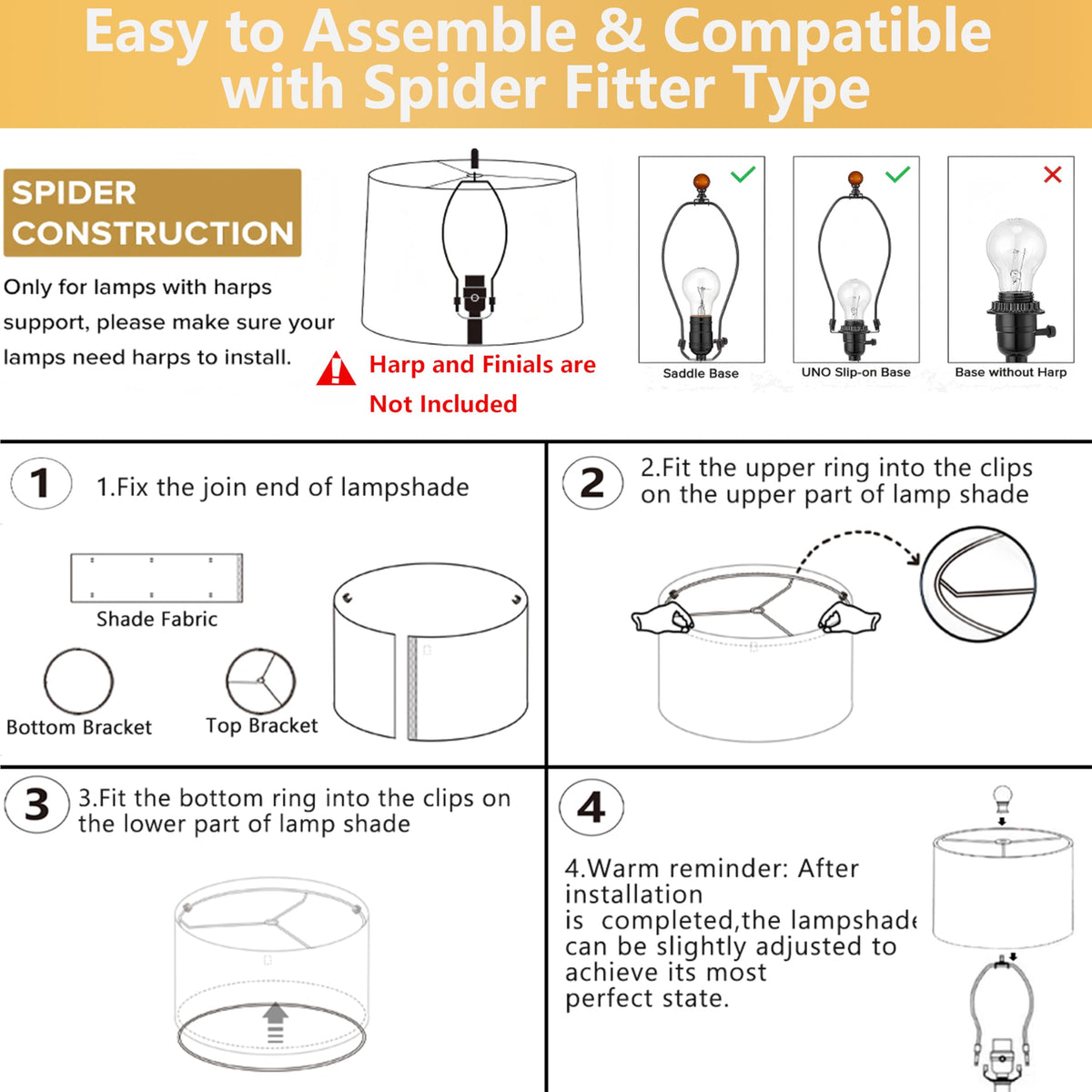 Easy to Assemble & Compatible with Spider Fitter Type

SPIDER CONSTRUCTION

Only for lamps with harps support, please make sure your lamps need harps to install.

Harp and Finials are Not Included

Saddle Base

UNO Slip-on Base

Base without Harp

1

1.Fix the join end of lampshade

Shade Fabric

Bottom Bracket

Top Bracket

2

2.Fit the upper ring into the clips on the upper part of lamp shade

3

3.Fit the bottom ring into the clips on the lower part of lamp shade

4

4.Warm reminder: After installation is completed,the lampshade can be slightly adjusted to achieve its most perfect state.