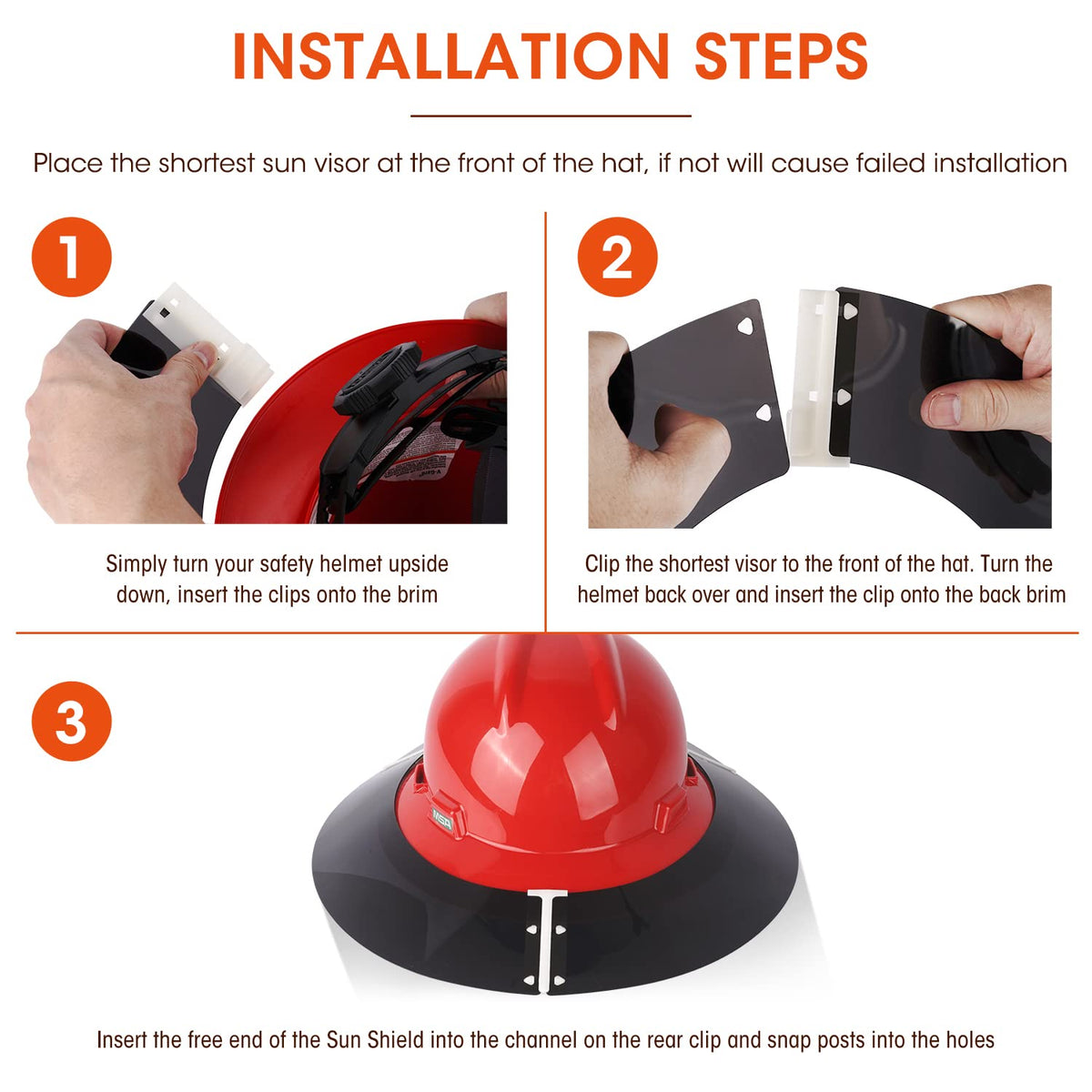 INSTALLATION STEPS

Place the shortest sun visor at the front of the hat, if not will cause failed installation

1

Simply turn your safety helmet upside down, insert the clips onto the brim

2

Clip the shortest visor to the front of the hat. Turn the helmet back over and insert the clip onto the back brim

3

MSA

Insert the free end of the Sun Shield into the channel on the rear clip and snap posts into the holes