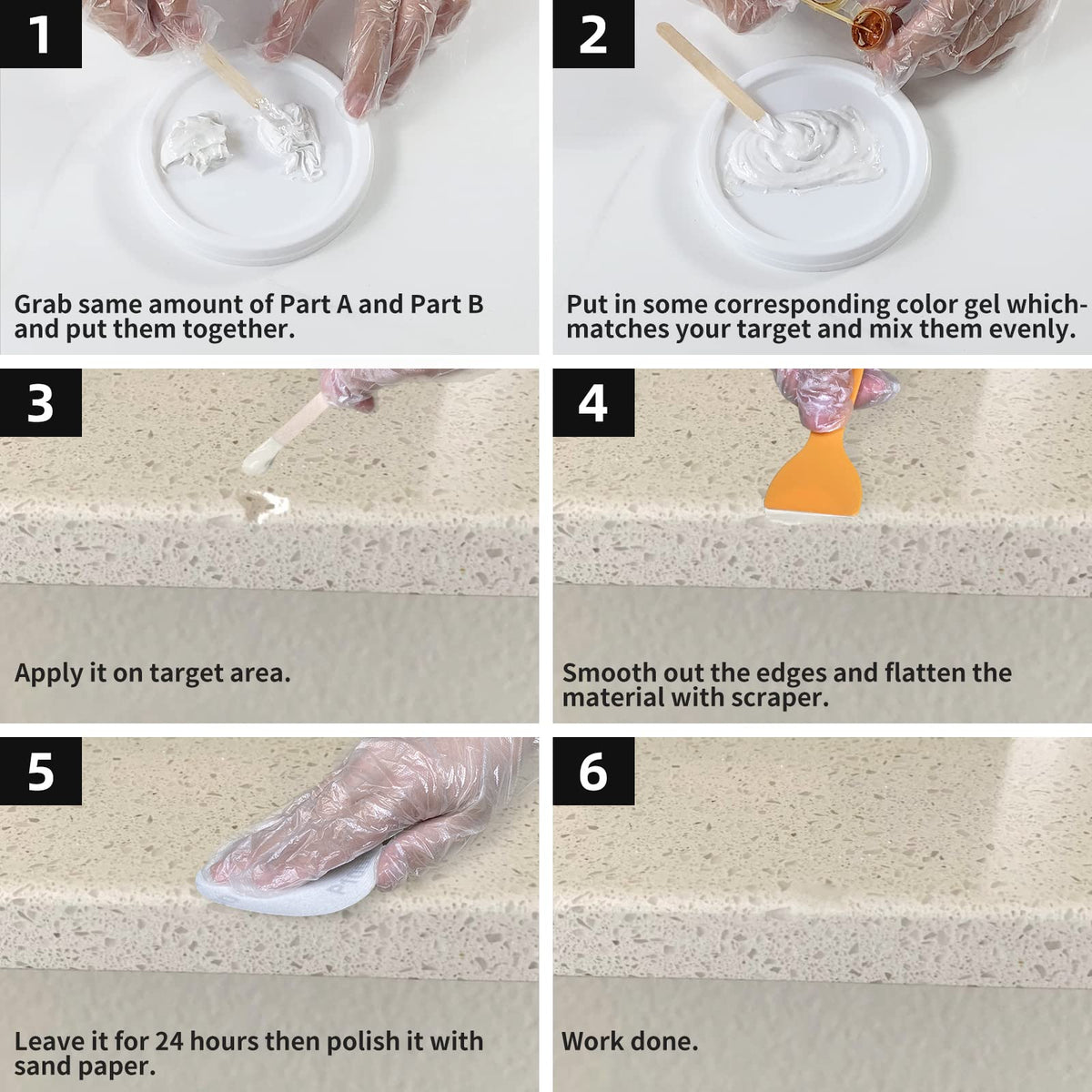 1

Grab same amount of Part A and Part B and put them together.

2

Put in some corresponding color gel which-matches your target and mix them evenly.

3

Apply it on target area.

4

Smooth out the edges and flatten the material with scraper.

5

Leave it for 24 hours then polish it with sand paper.

6

Work done.