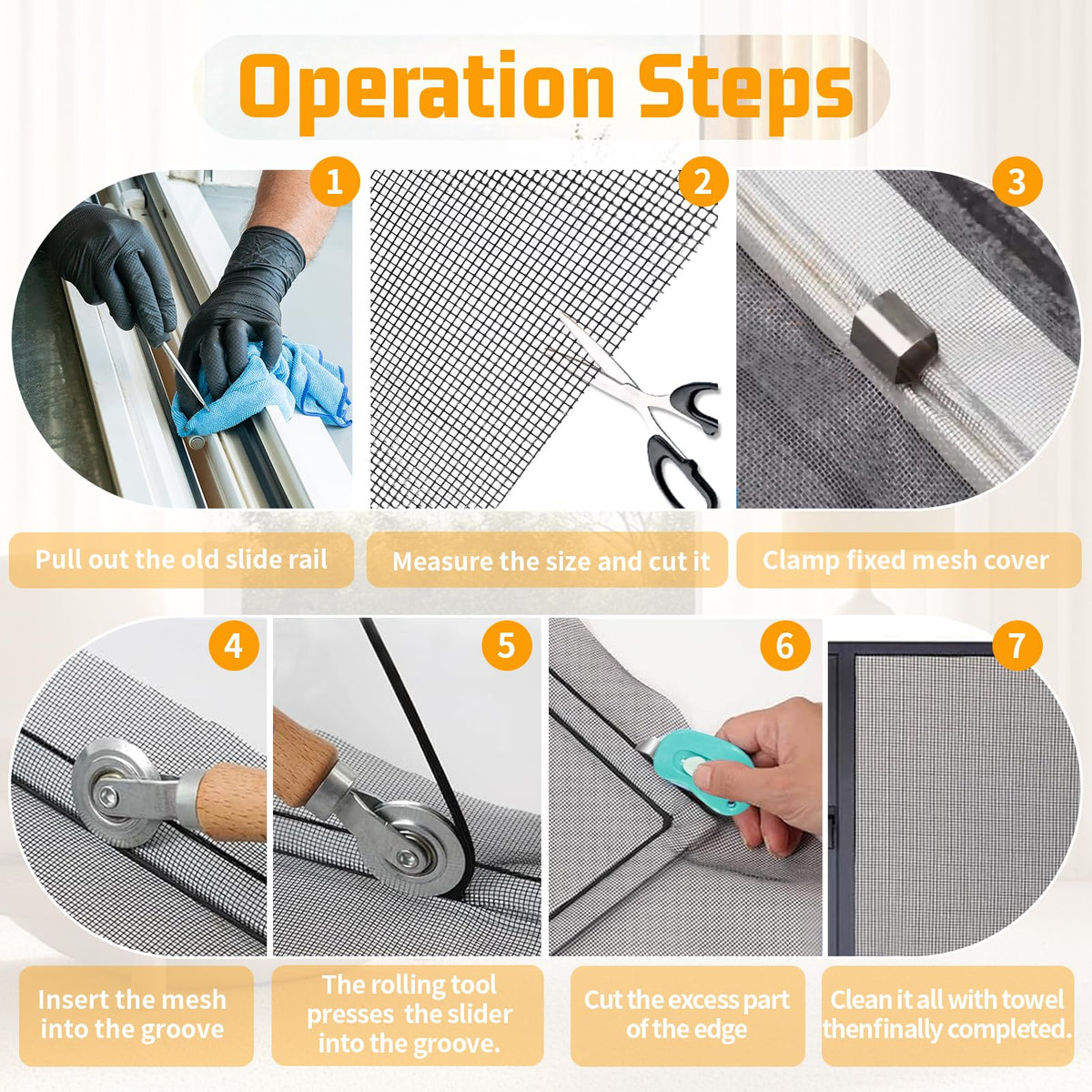 Operation Steps

1

2

3

Pull out the old slide rail

Measure the size and cut it

Clamp fixed mesh cover

4

5

6

7

Insert the mesh into the groove

The rolling tool presses the slider into the groove.

Cut the excess part of the edge

Clean it all with towel thenfinally completed.