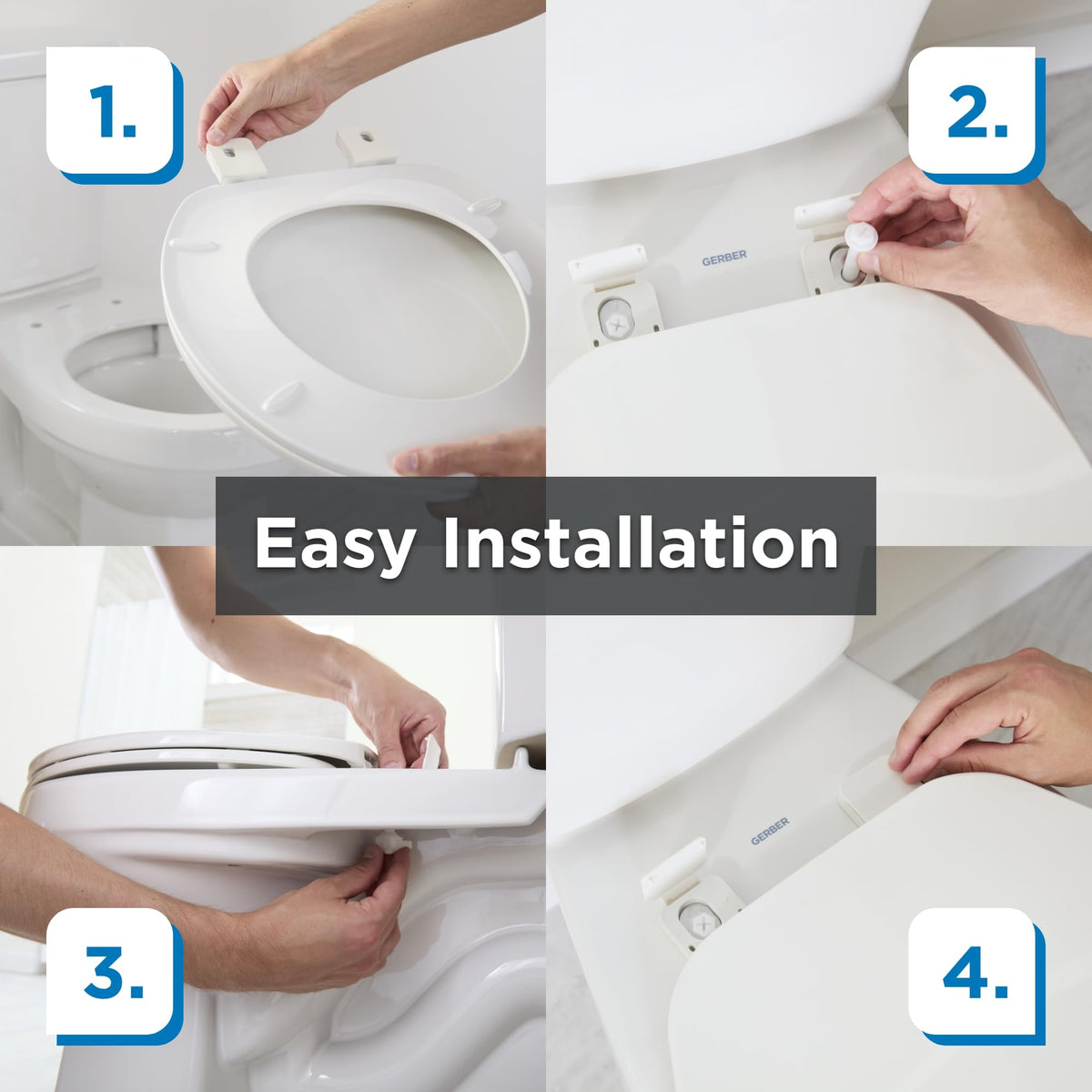 1.

2.

GERBER

Easy Installation

3.

GERBER

4.