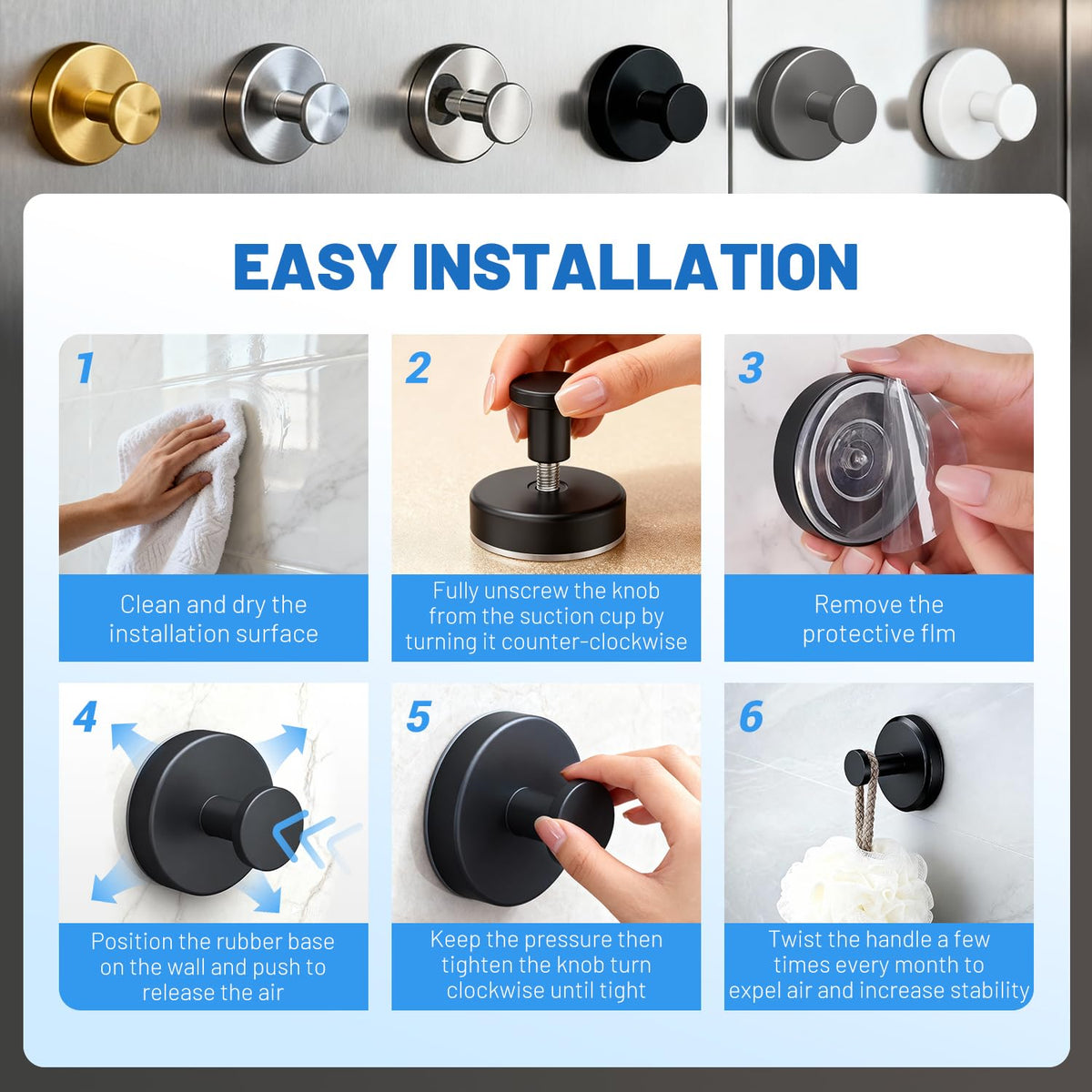 EASY INSTALLATION

1

Clean and dry the installation surface

2

Fully unscrew the knob from the suction cup by turning it counter-clockwise

3

Remove the protective flm

4

Position the rubber base on the wall and push to release the air

5

Keep the pressure then tighten the knob turn clockwise until tight

6

Twist the handle a few times every month to expel air and increase stability