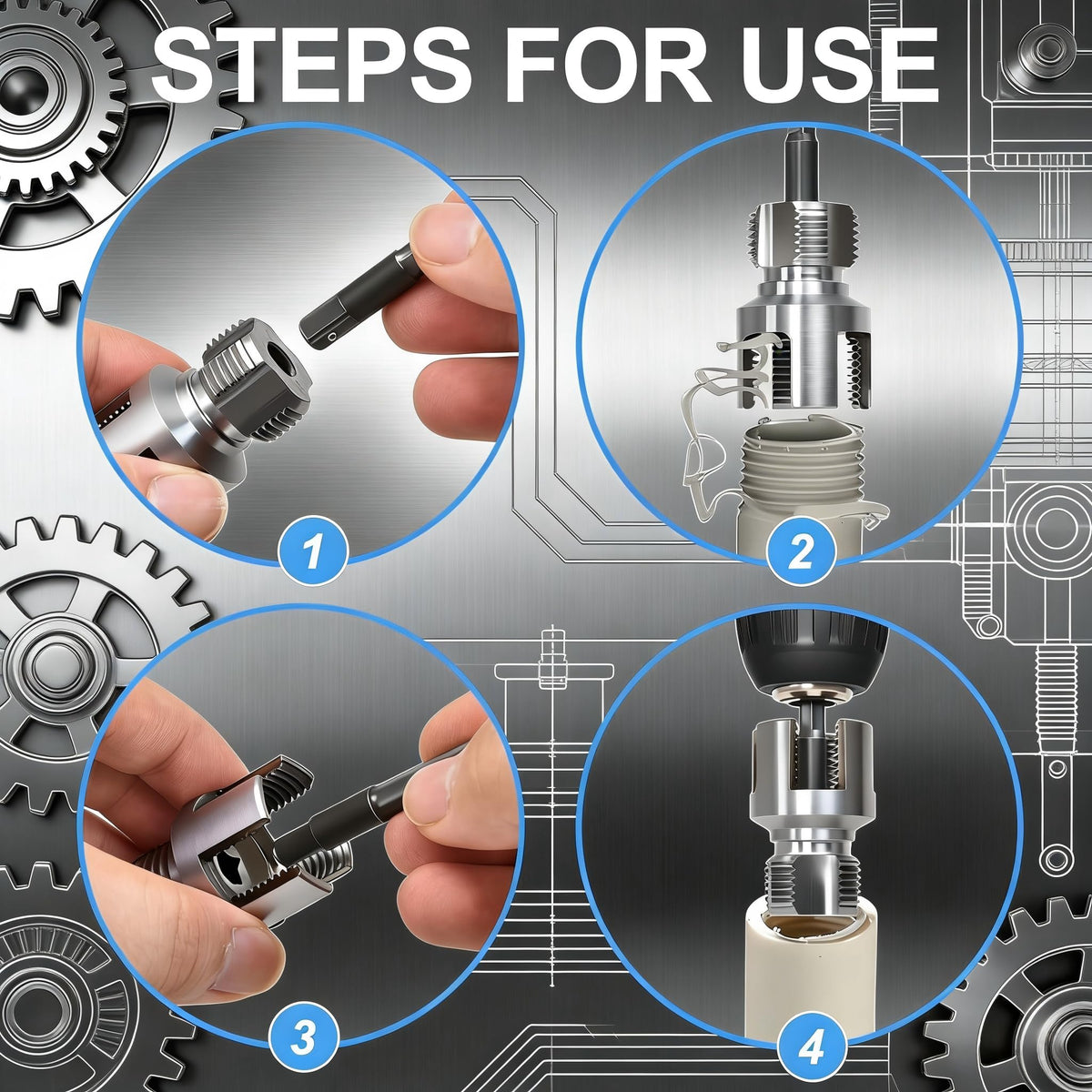 STEPS FOR USE

1

2

3

4