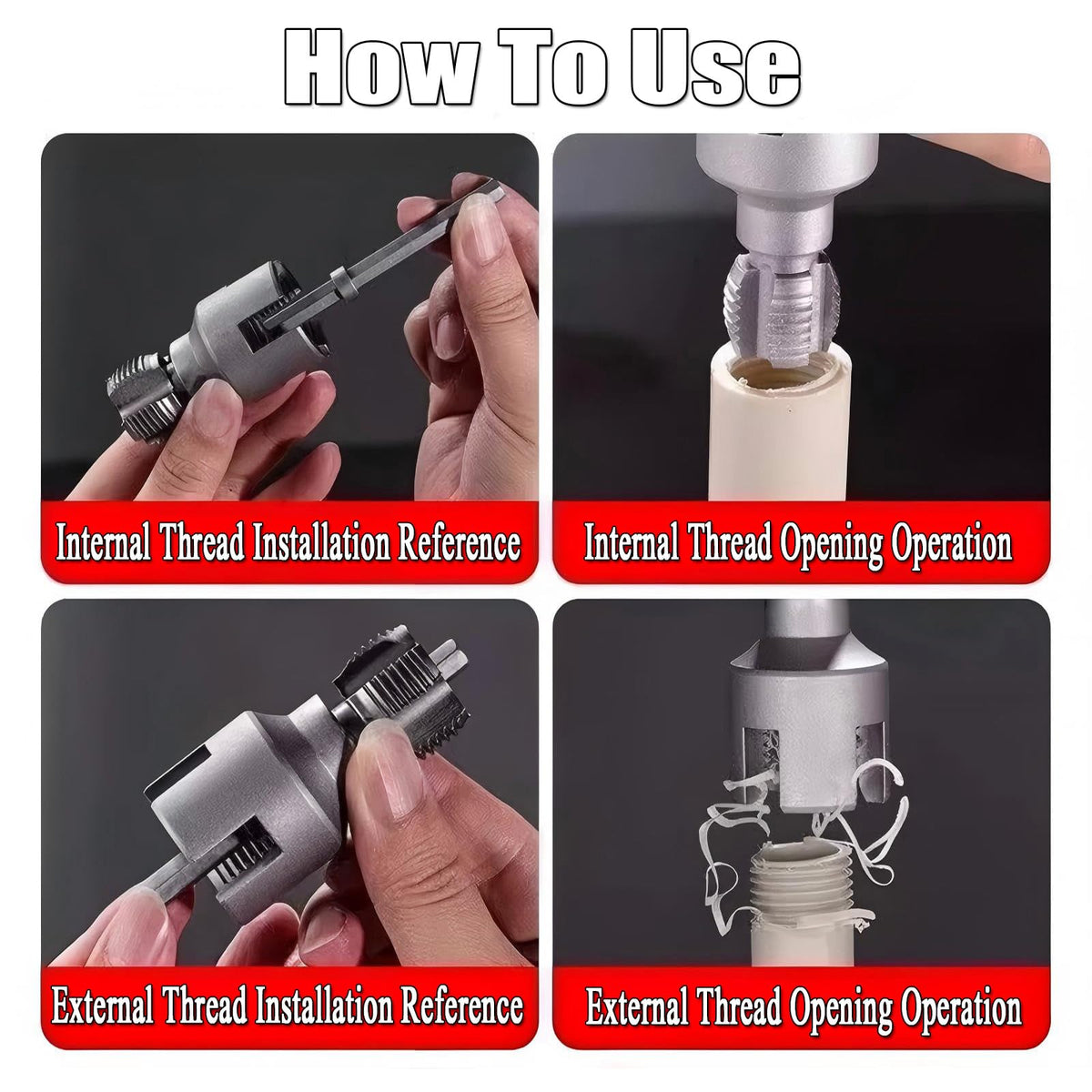 How To Use

Internal Thread Installation Reference

Internal Thread Opening Operation

External Thread Installation Reference

External Thread Opening Operation