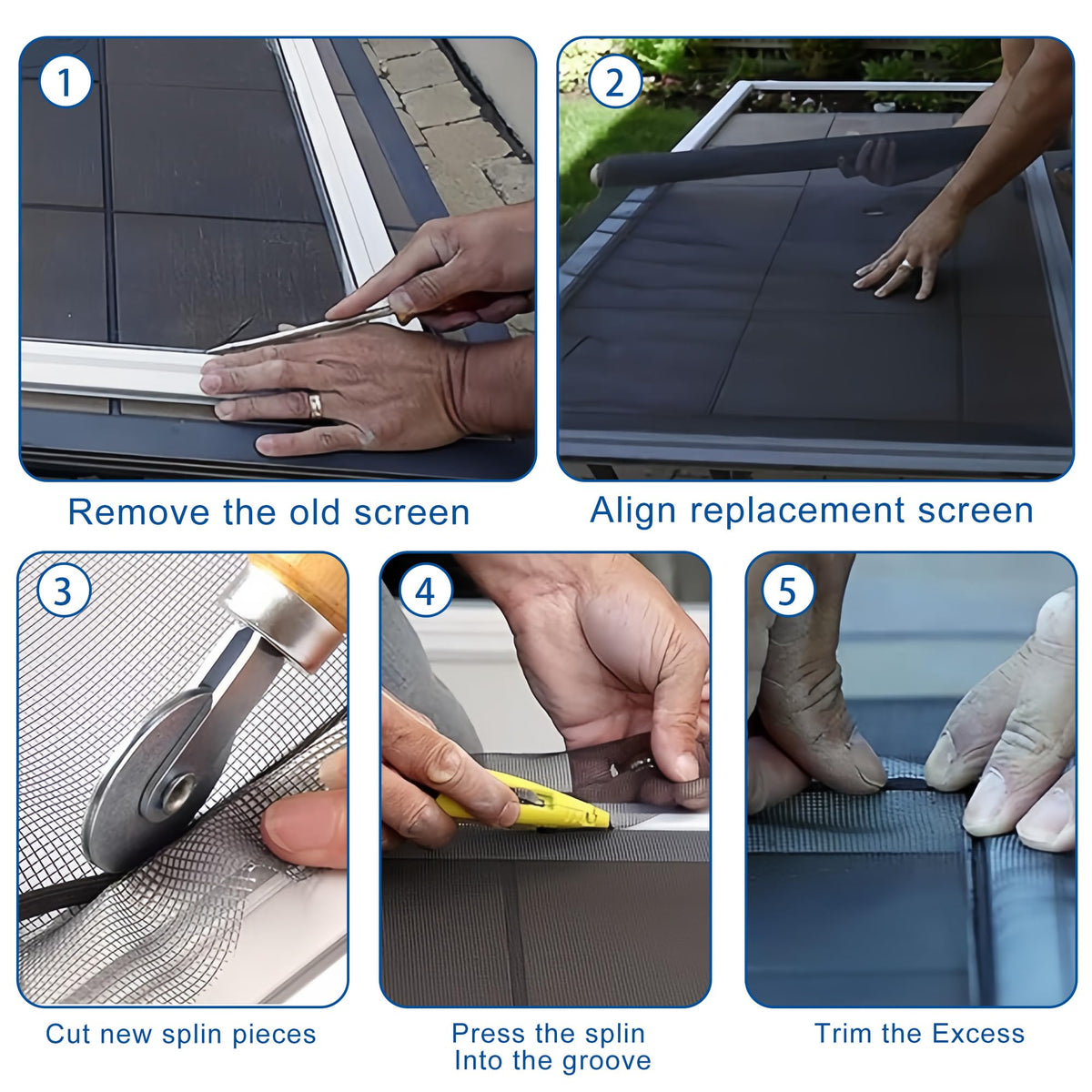 1

Remove the old screen

2

Align replacement screen

3

Cut new splin pieces

4

Press the splin Into the groove

5

Trim the Excess