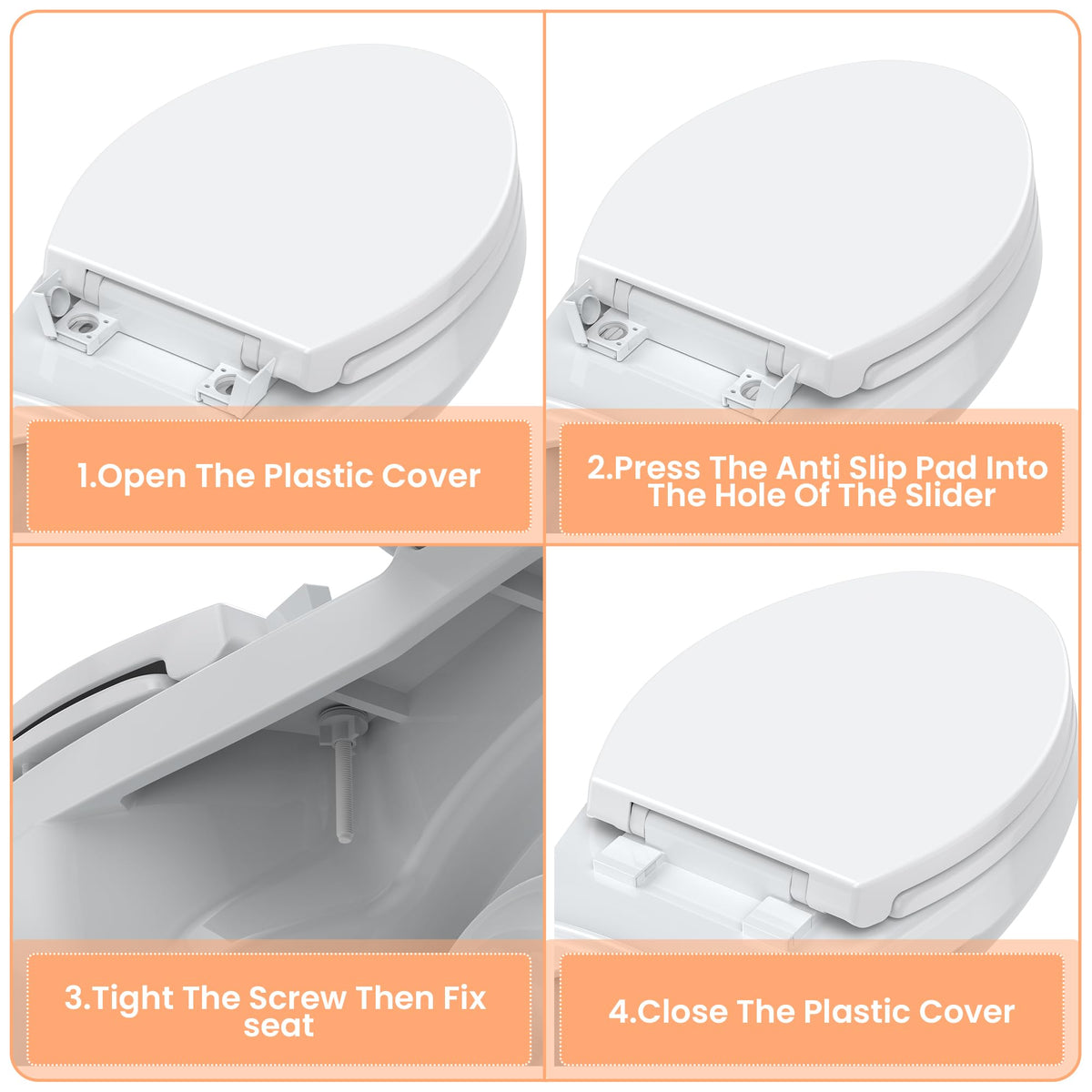 1.Open The Plastic Cover

2.Press The Anti Slip Pad Into The Hole Of The Slider

3.Tight The Screw Then Fix seat

4.Close The Plastic Cover