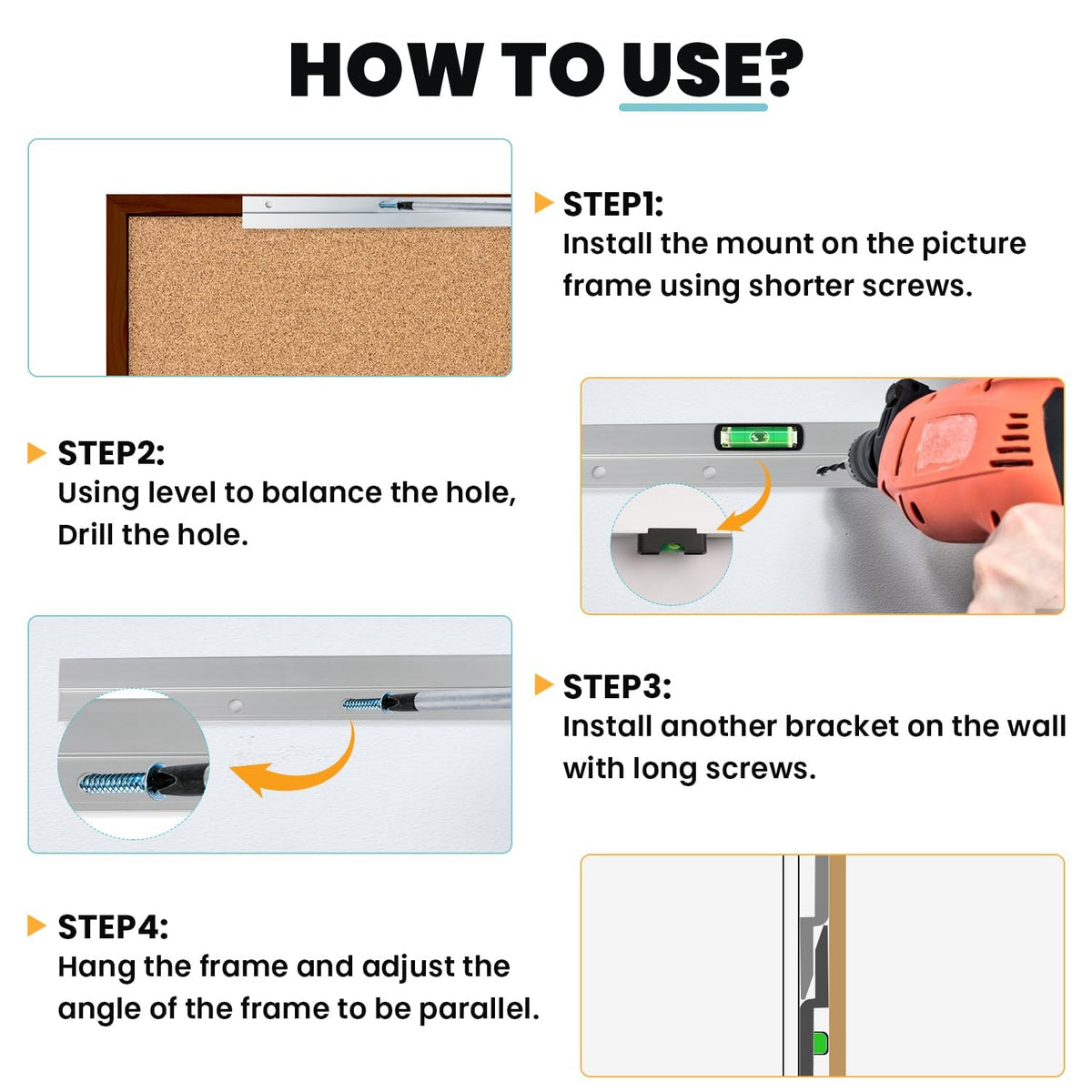 HOW TO USE?

STEP1:
Install the mount on the picture frame using shorter screws.

STEP2:
Using level to balance the hole, Drill the hole.

STEP3:
Install another bracket on the wall with long screws.

STEP4:
Hang the frame and adjust the angle of the frame to be parallel.