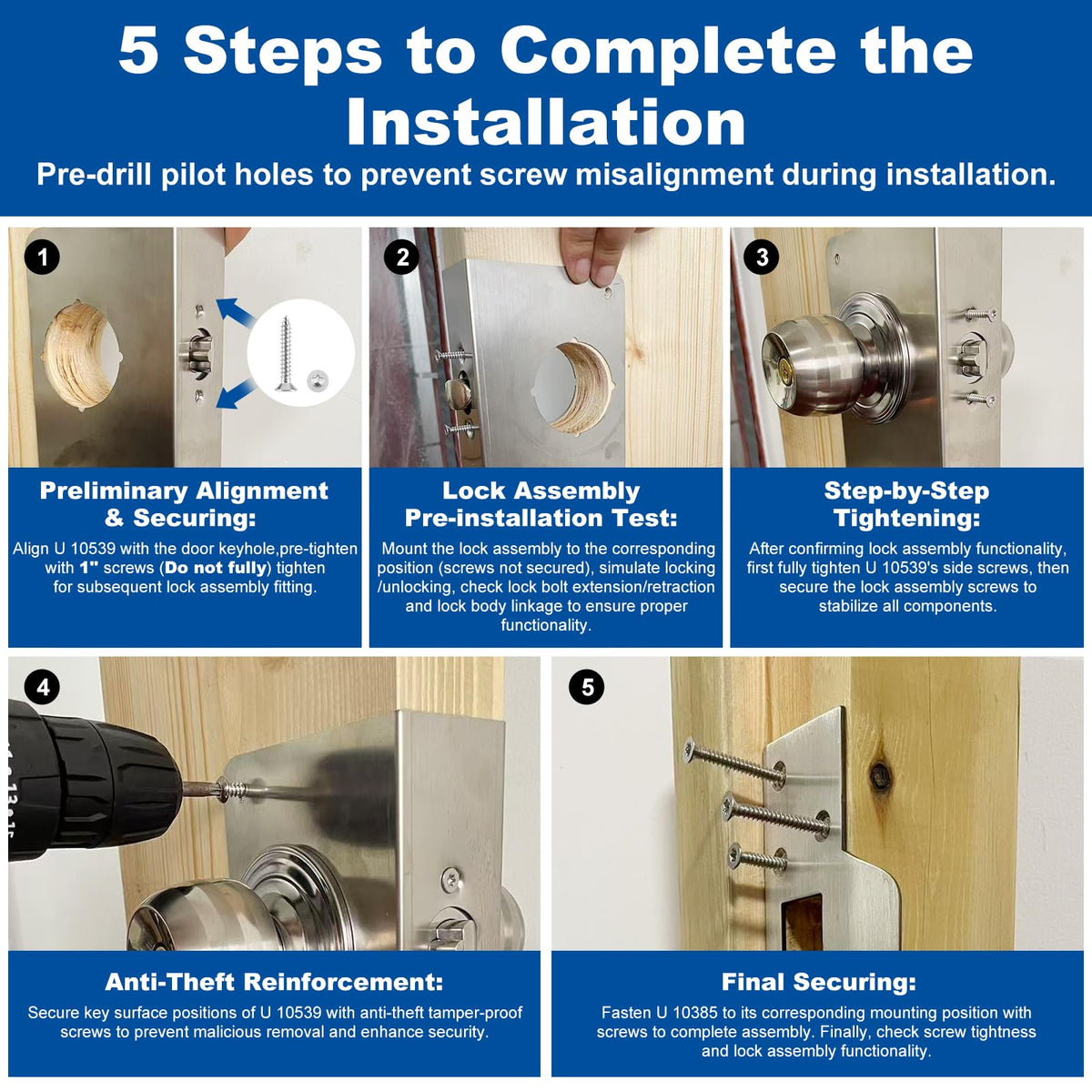 5 Steps to Complete the Installation

Pre-drill pilot holes to prevent screw misalignment during installation.

1

Preliminary Alignment & Securing:

Align U 10539 with the door keyhole,pre-tighten with 1" screws (Do not fully) tighten for subsequent lock assembly fitting.

2

Lock Assembly Pre-installation Test:

Mount the lock assembly to the corresponding position (screws not secured), simulate locking /unlocking, check lock bolt extension/retraction and lock body linkage to ensure proper functionality.

3

Step-by-Step Tightening:

After confirming lock assembly functionality, first fully tighten U 10539's side screws, then secure the lock assembly screws to stabilize all components.

4

Anti-Theft Reinforcement:

Secure key surface positions of U 10539 with anti-theft tamper-proof screws to prevent malicious removal and enhance security.

5

Final Securing:

Fasten U 10385 to its corresponding mounting position with screws to complete assembly. Finally, check screw tightness and lock assembly functionality.