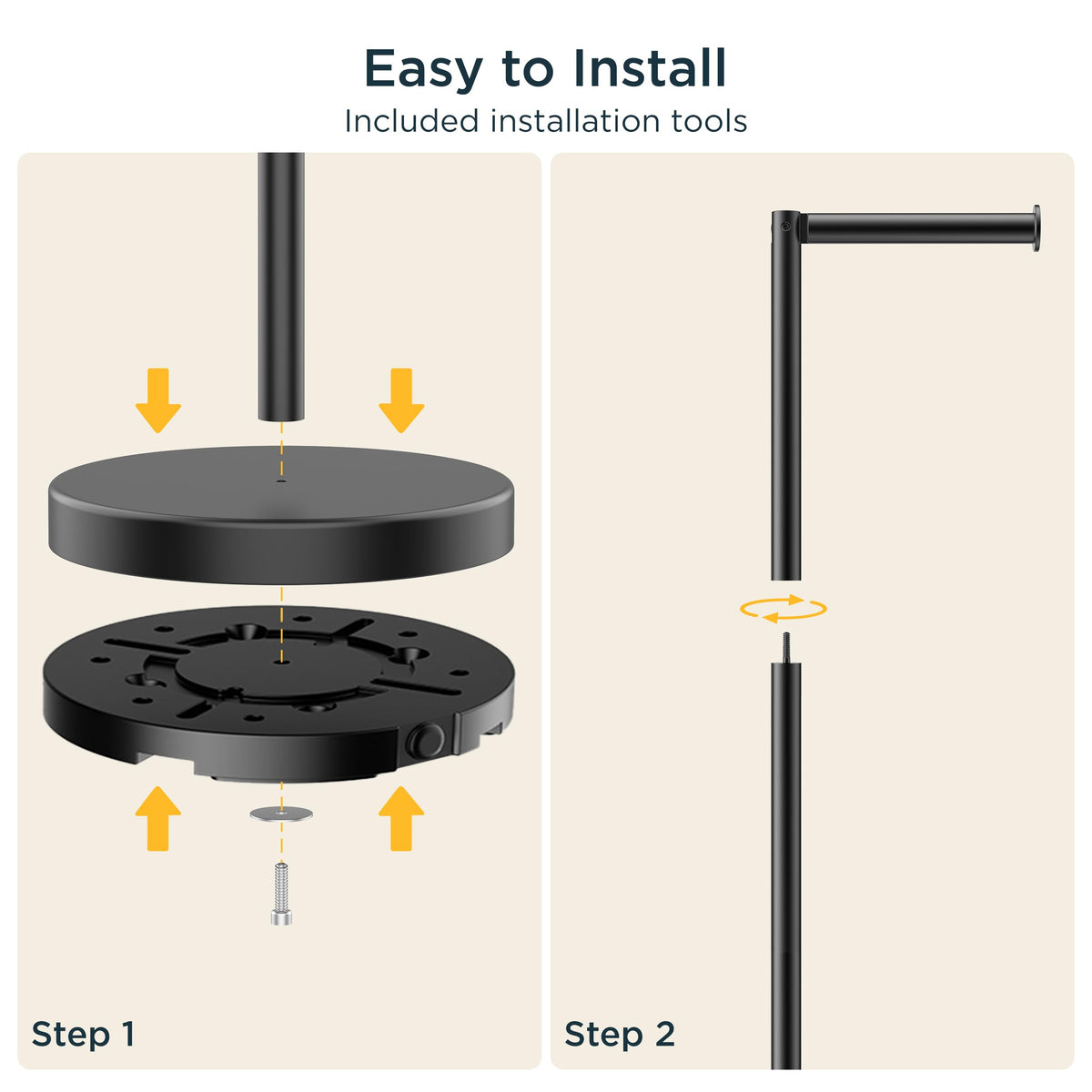 Easy to Install
Included installation tools

Step 1

Step 2