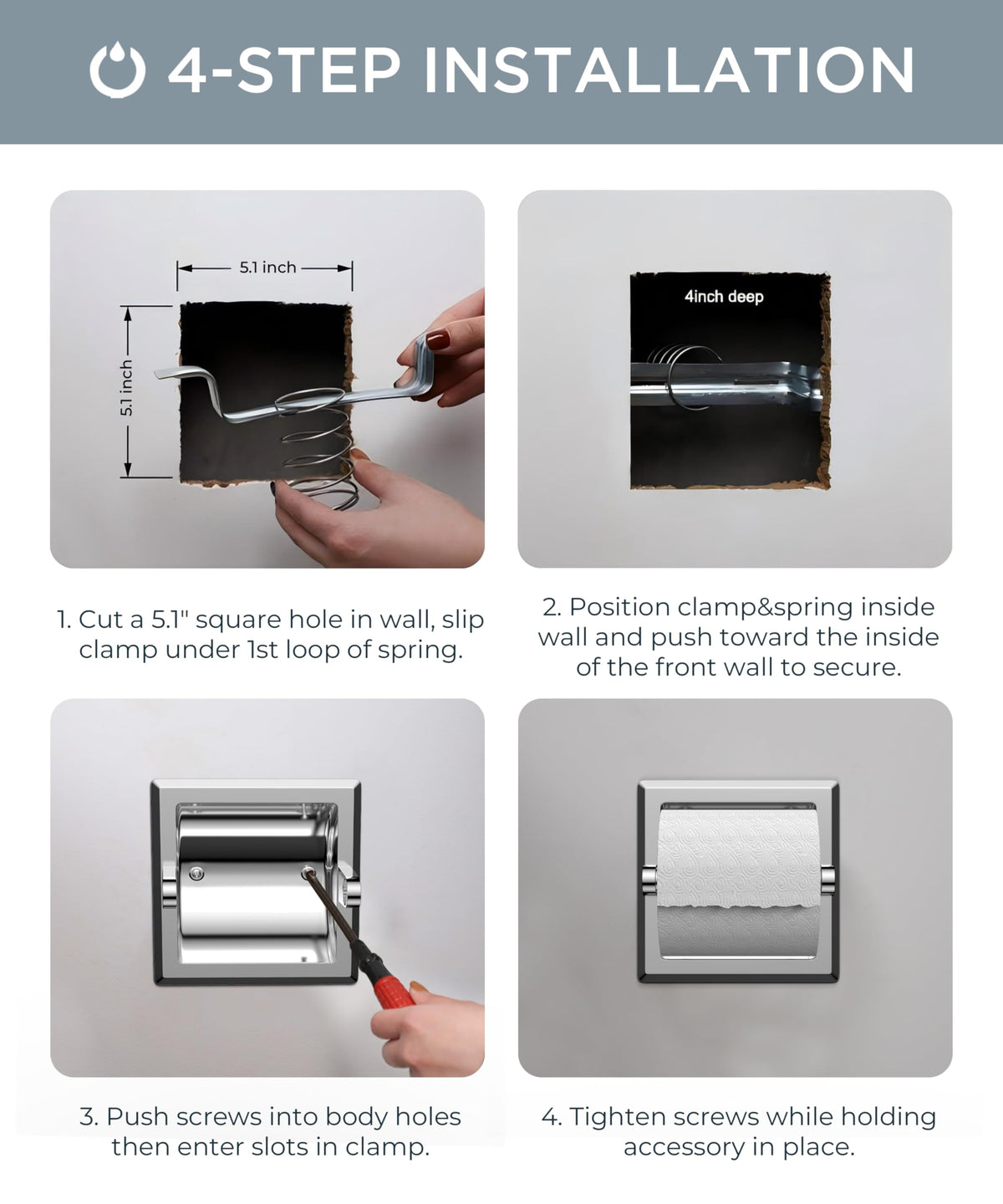 4-STEP INSTALLATION

5.1 inch

5.1 inch

4inch deep

1. Cut a 5.1" square hole in wall, slip clamp under 1st loop of spring.

2. Position clamp&spring inside wall and push toward the inside of the front wall to secure.

3. Push screws into body holes then enter slots in clamp.

4. Tighten screws while holding accessory in place.