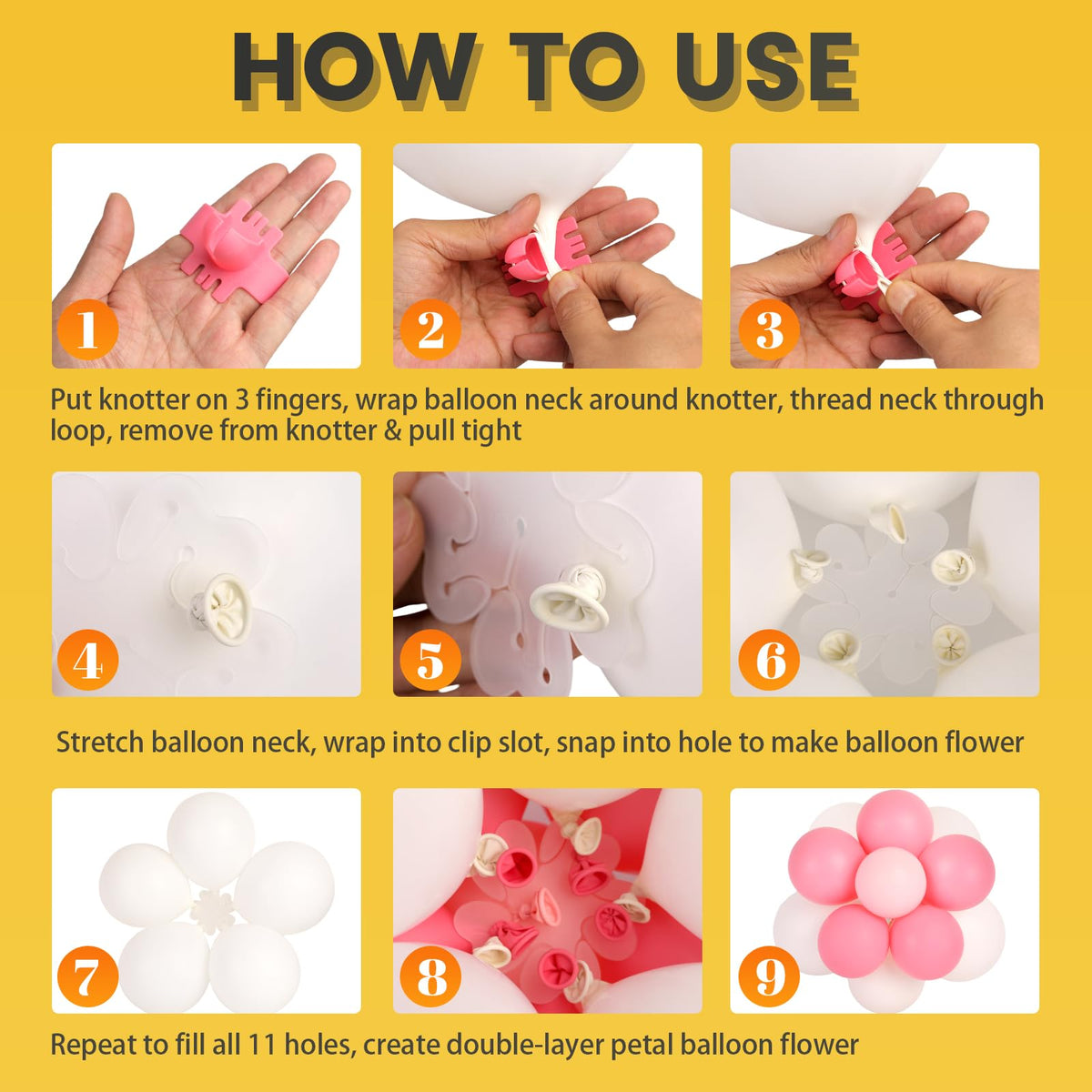 HOW TO USE

1

2

3

Put knotter on 3 fingers, wrap balloon neck around knotter, thread neck through loop, remove from knotter & pull tight

4

5

6

Stretch balloon neck, wrap into clip slot, snap into hole to make balloon flower

7

8

9

Repeat to fill all 11 holes, create double-layer petal balloon flower