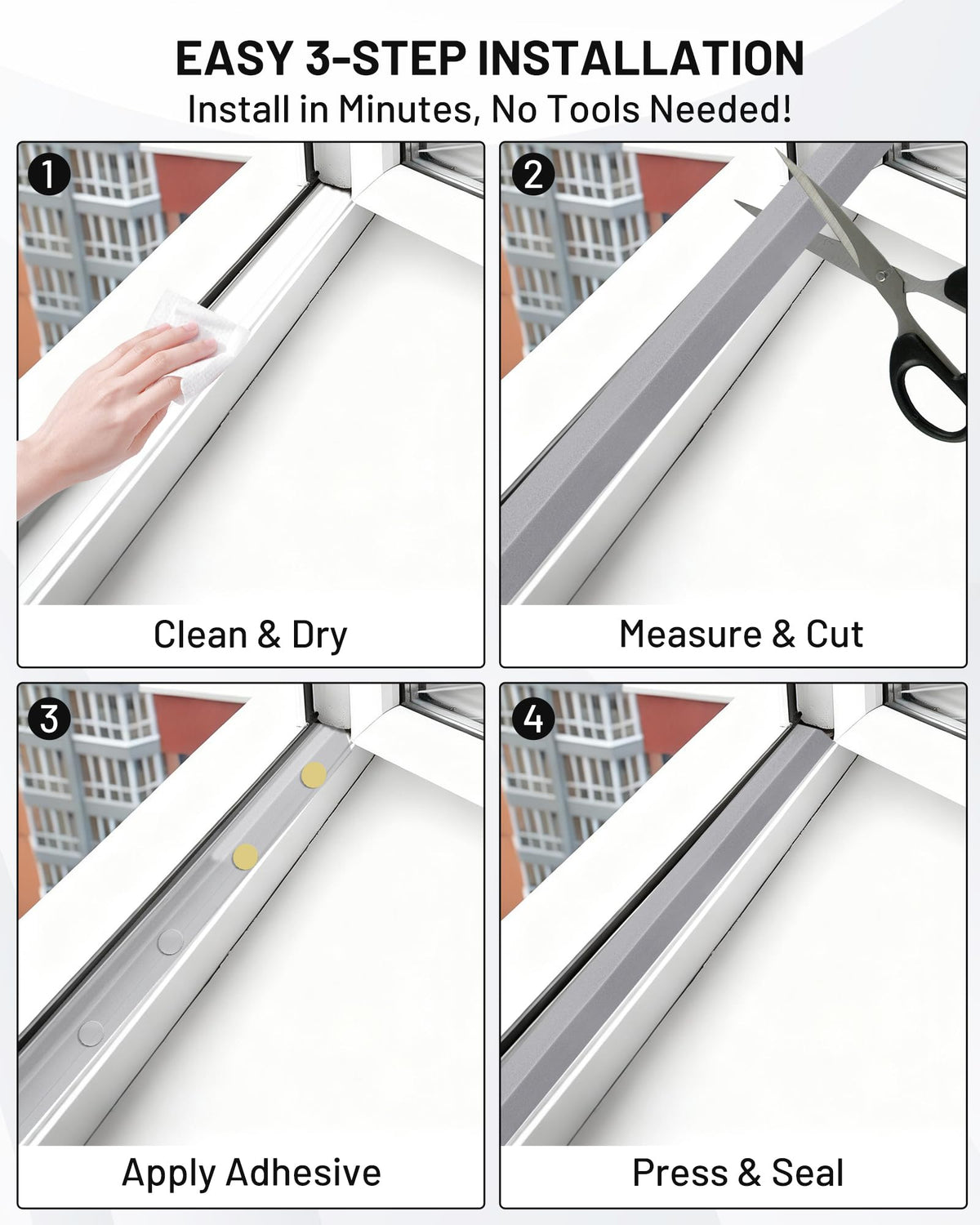 EASY 3-STEP INSTALLATION
Install in Minutes, No Tools Needed!

1
Clean & Dry

2
Measure & Cut

3
Apply Adhesive

4
Press & Seal