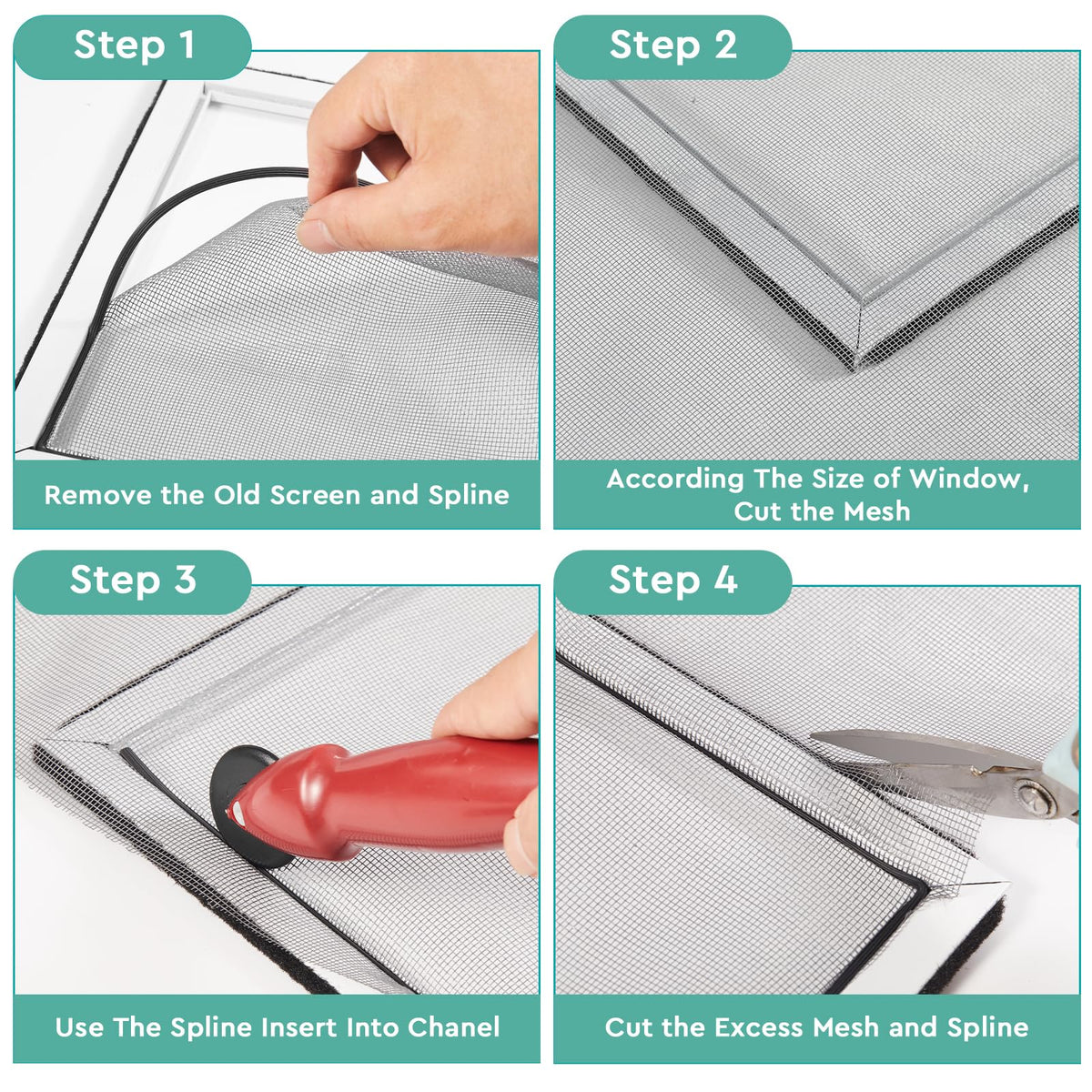 Step 1

Remove the Old Screen and Spline

Step 2

According The Size of Window, Cut the Mesh

Step 3

Use The Spline Insert Into Chanel

Step 4

Cut the Excess Mesh and Spline